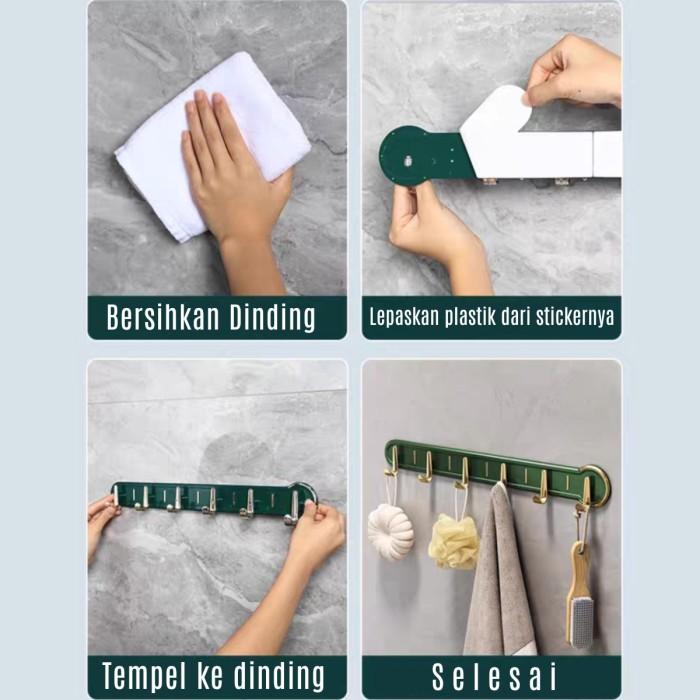 Bersihkan Dinding

Lepaskan plastik dari stickernya

Tempel ke dinding

Selesai