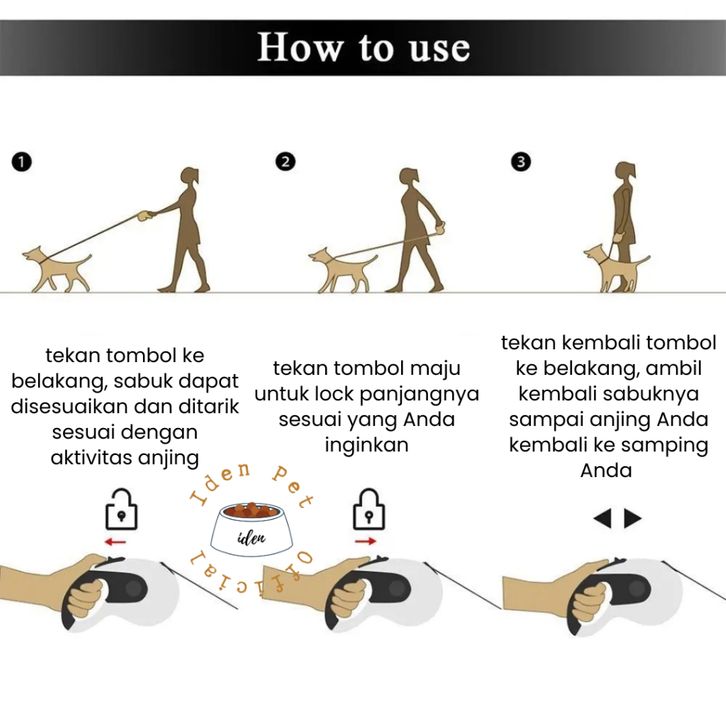 How to use

1

2

3

tekan tombol ke belakang, sabuk dapat disesuaikan dan ditarik sesuai dengan aktivitas anjing

tekan tombol maju untuk lock panjangnya sesuai yang Anda inginkan

tekan kembali tombol ke belakang, ambil kembali sabuknya sampai anjing Anda kembali ke samping Anda

Iden Pet

iden

Official