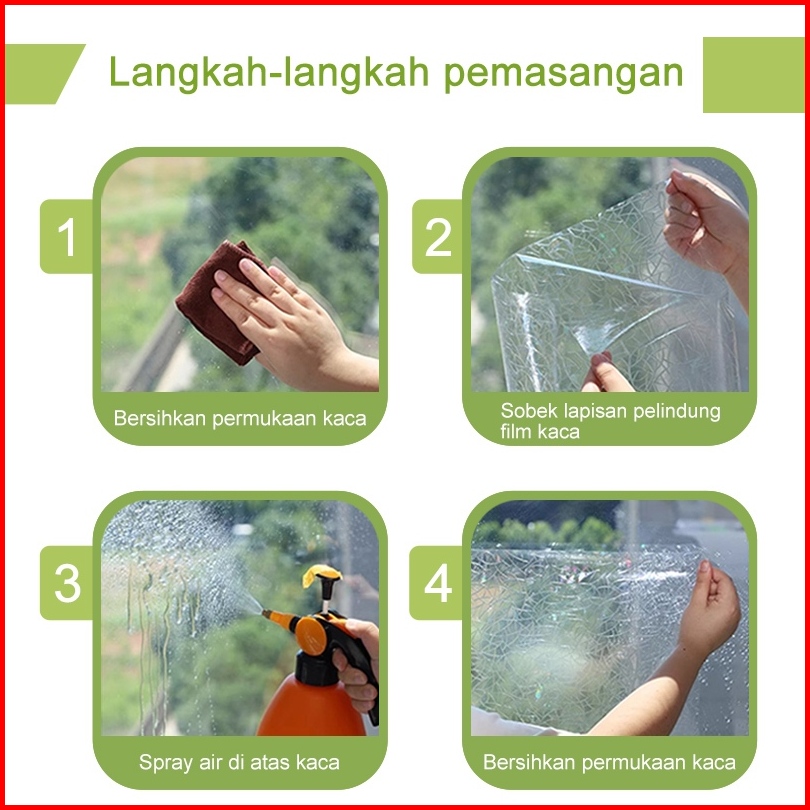 Langkah-langkah pemasangan

1

Bersihkan permukaan kaca

2

Sobek lapisan pelindung film kaca

3

Spray air di atas kaca

4

Bersihkan permukaan kaca