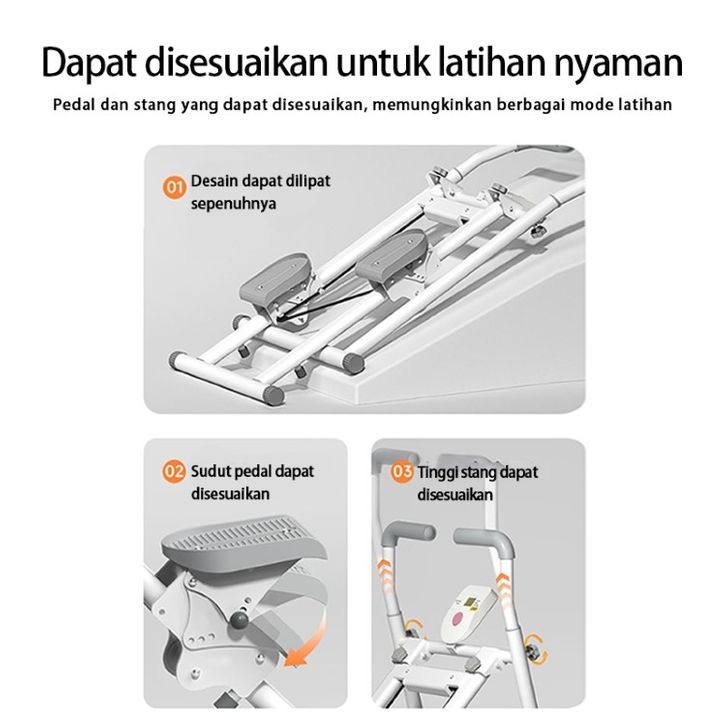 Dapat disesuaikan untuk latihan nyaman

Pedal dan stang yang dapat disesuaikan, memungkinkan berbagai mode latihan

01 Desain dapat dilipat sepenuhnya

02 Sudut pedal dapat disesuaikan

03 Tinggi stang dapat disesuaikan