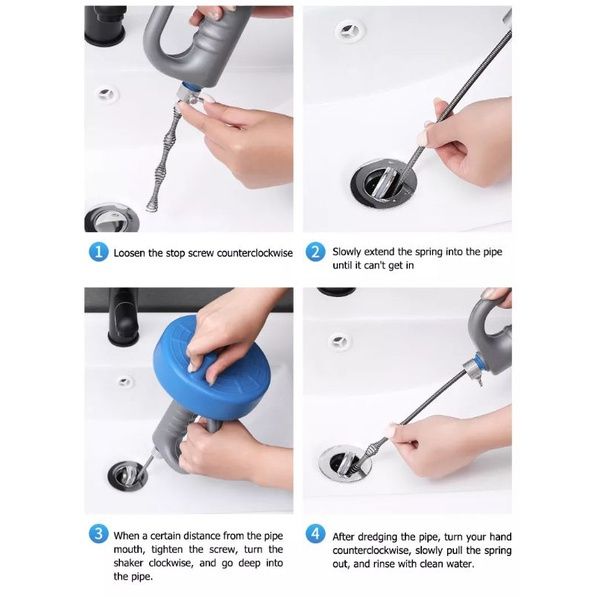 1 Loosen the stop screw counterclockwise

2 Slowly extend the spring into the pipe until it can't get in

3 When a certain distance from the pipe mouth, tighten the screw, turn the shaker clockwise, and go deep into the pipe.

4 After dredging the pipe, turn your hand counterclockwise, slowly pull the spring out, and rinse with clean water.