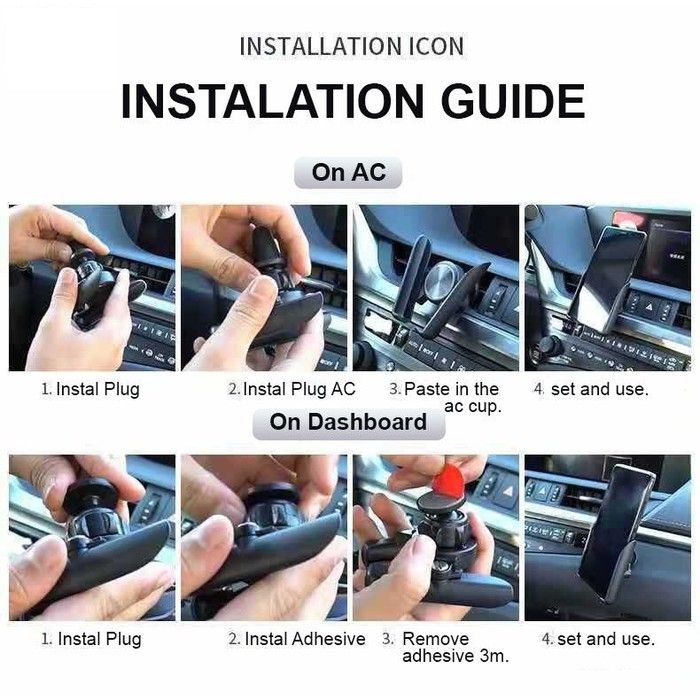 INSTALLATION ICON

INSTALATION GUIDE

On AC

1. Instal Plug

2. Instal Plug AC

3. Paste in the ac cup.

4. set and use.

On Dashboard

1. Instal Plug

2. Instal Adhesive

3. Remove adhesive 3m.

4. set and use.