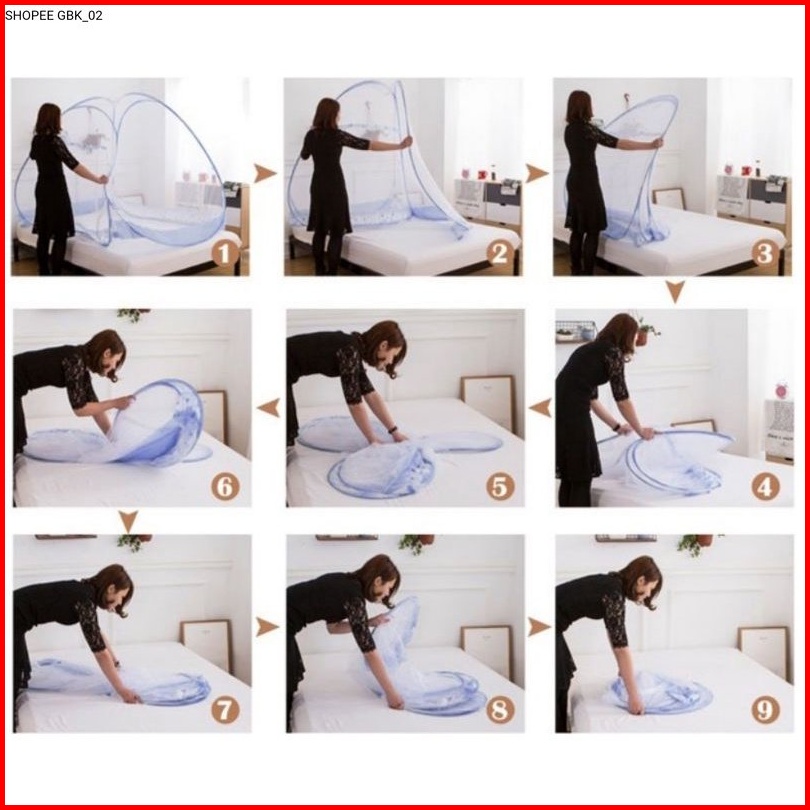 SHOPEE GBK_02

1

2

3

6

5

4

7

8

9