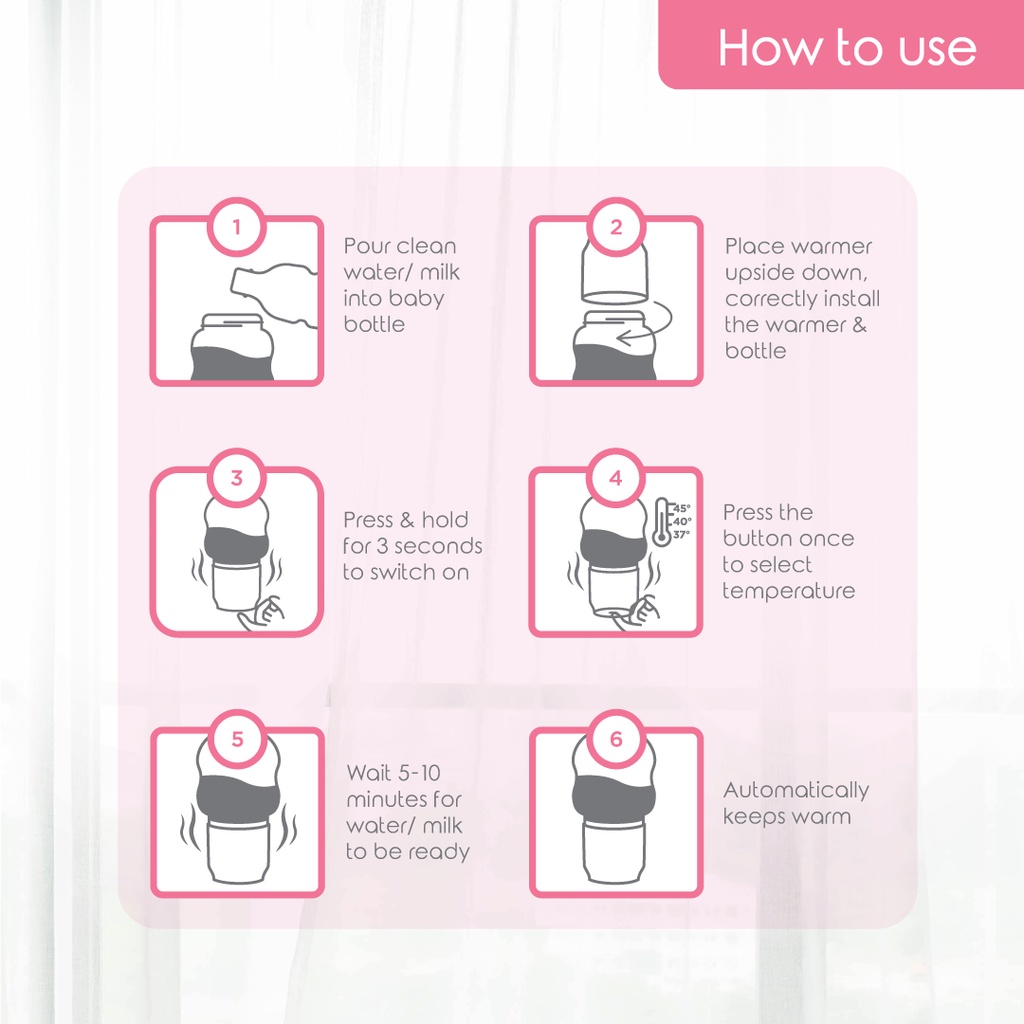 How to use

1

Pour clean water/ milk into baby bottle

2

Place warmer upside down, correctly install the warmer & bottle

3

Press & hold for 3 seconds to switch on

4

45°
40°
37°

Press the button once to select temperature

5

Wait 5-10 minutes for water/ milk to be ready

6

Automatically keeps warm