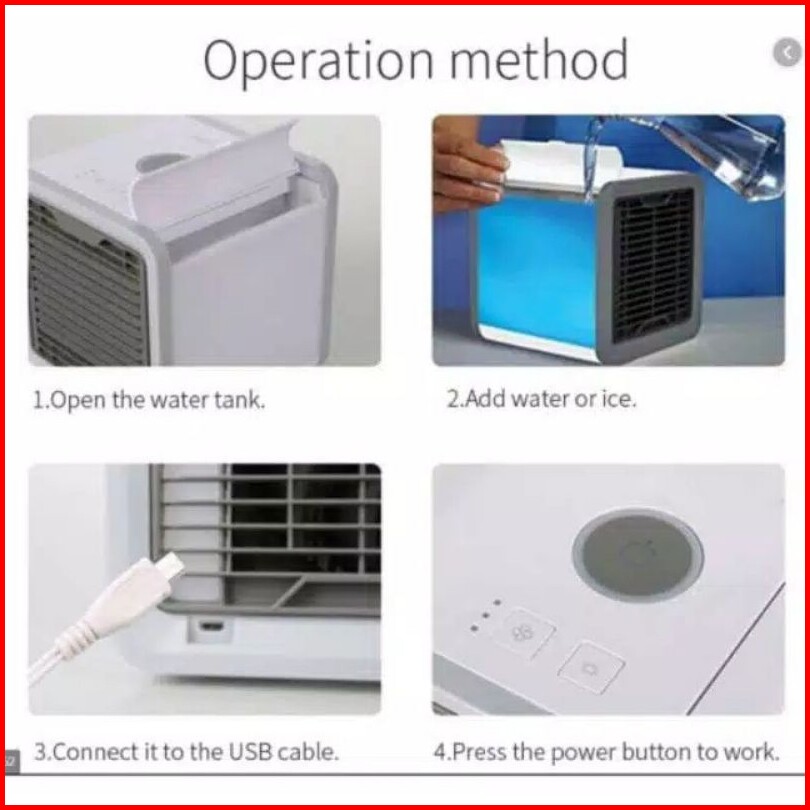 Operation method

1.Open the water tank.

2.Add water or ice.

3.Connect it to the USB cable.

4.Press the power button to work.