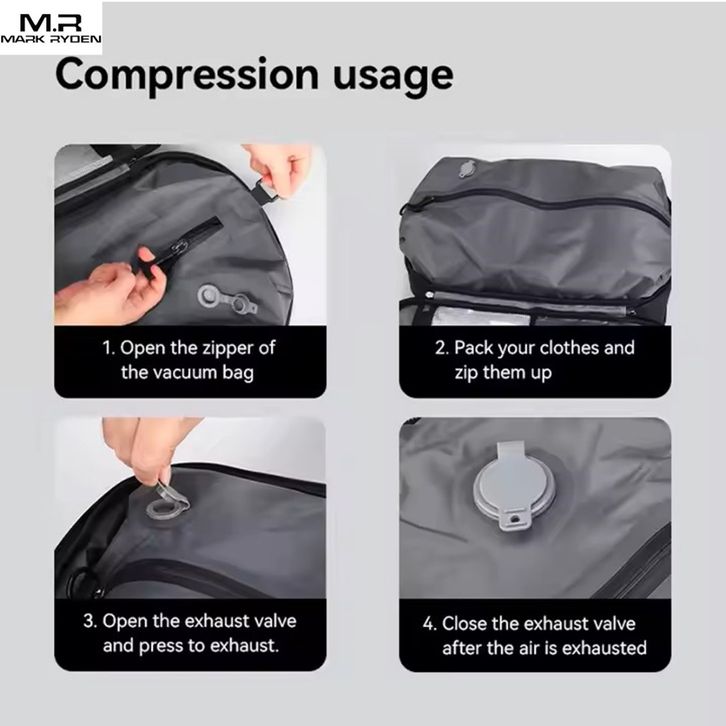 M.R
MARK RYDEN

Compression usage

1. Open the zipper of the vacuum bag

2. Pack your clothes and zip them up

3. Open the exhaust valve and press to exhaust.

4. Close the exhaust valve after the air is exhausted