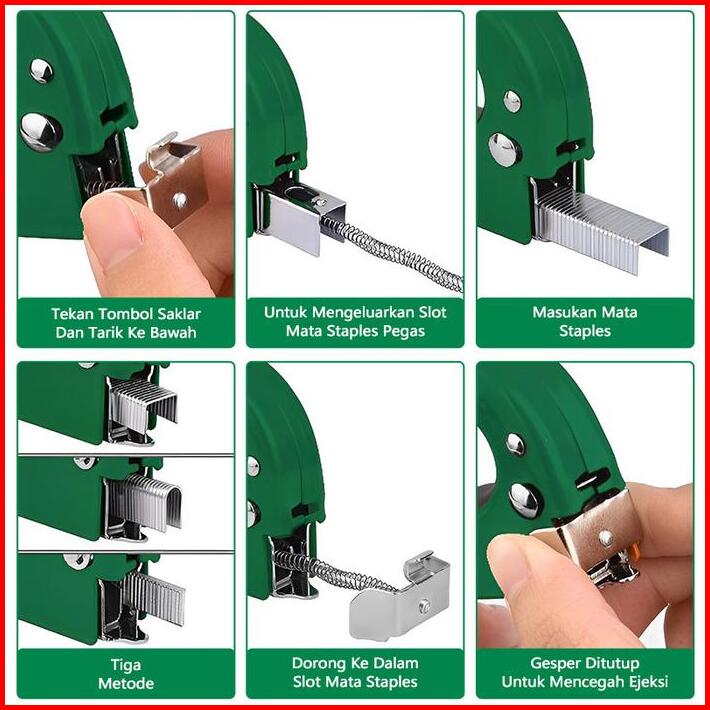 Tekan Tombol Saklar Dan Tarik Ke Bawah

Untuk Mengeluarkan Slot Mata Staples Pegas

Masukan Mata Staples

Tiga Metode

Dorong Ke Dalam Slot Mata Staples

Gesper Ditutup Untuk Mencegah Ejeksi