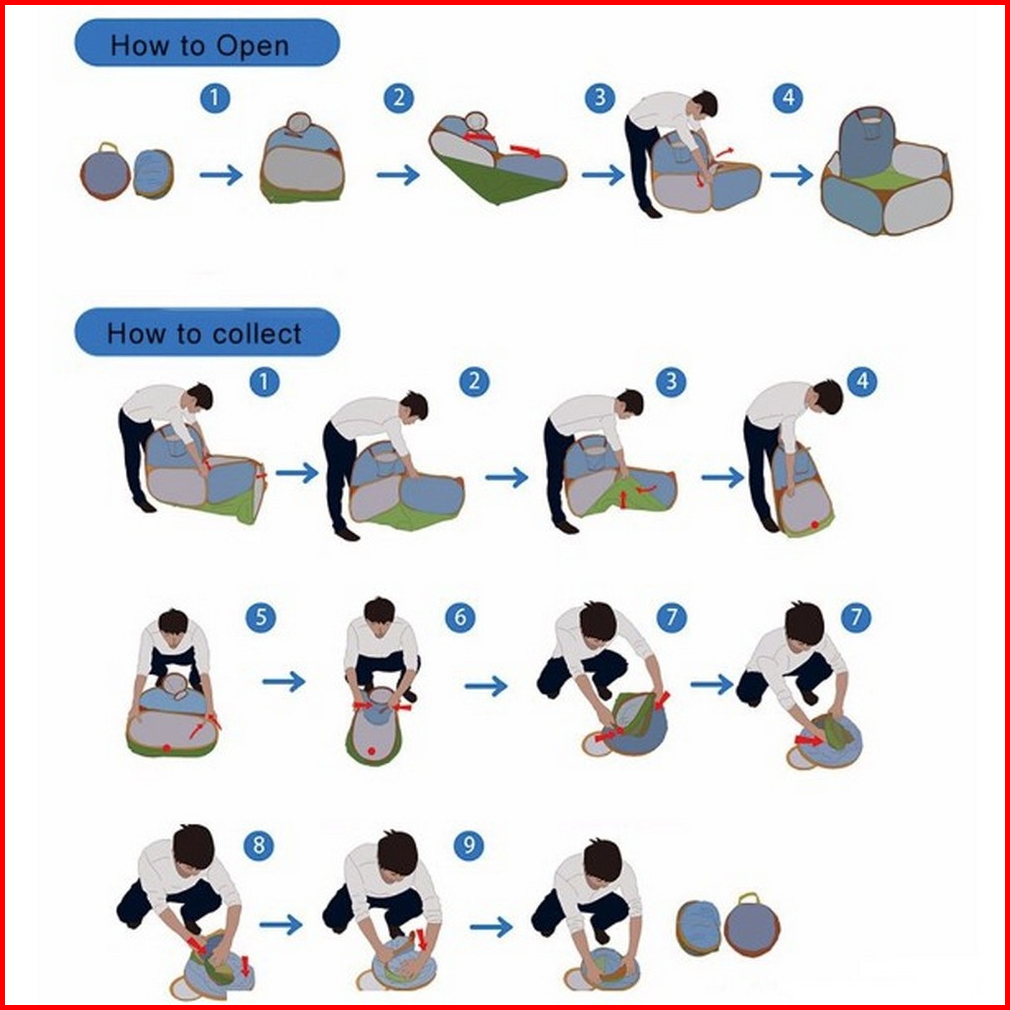 How to Open

1

2

3

4

How to collect

1

2

3

4

5

6

7

7

8

9