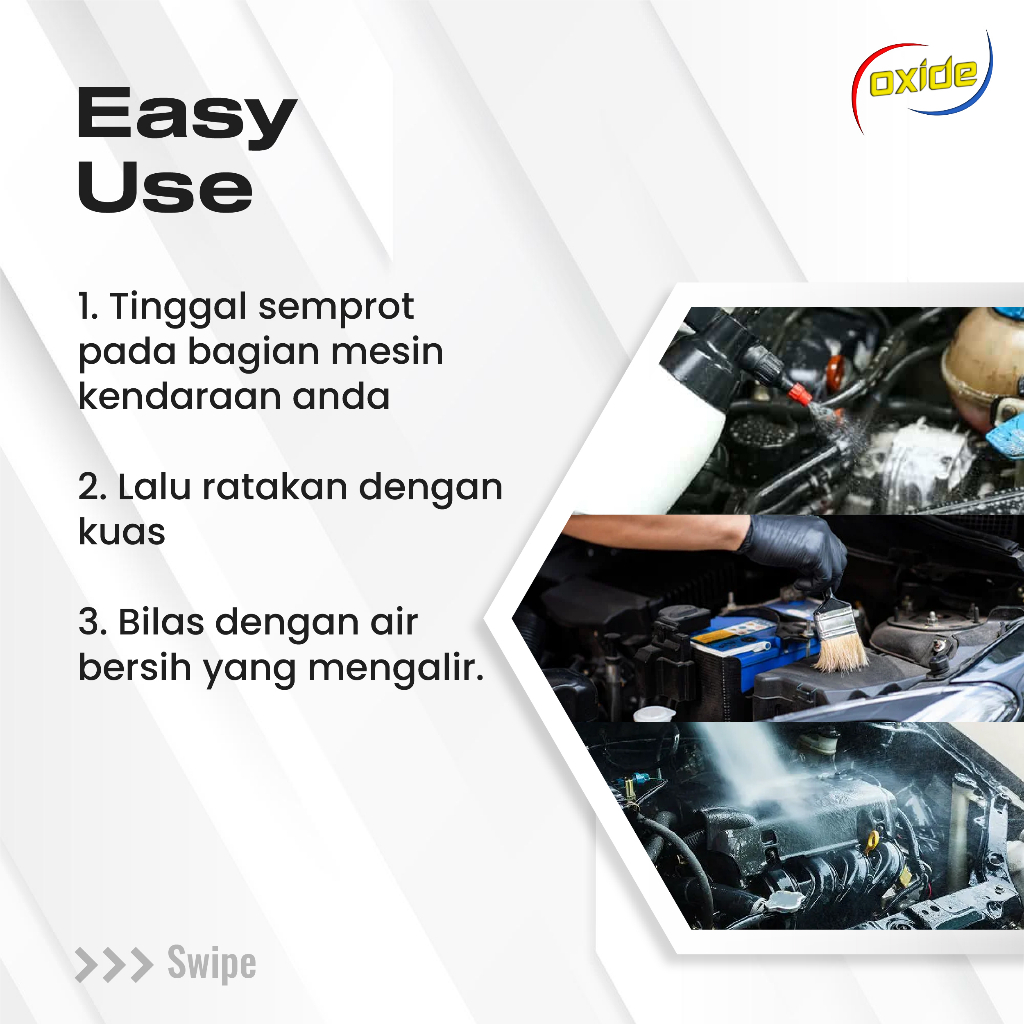 oxide

Easy Use

1. Tinggal semprot pada bagian mesin kendaraan anda

2. Lalu ratakan dengan kuas

3. Bilas dengan air bersih yang mengalir.

>>> Swipe