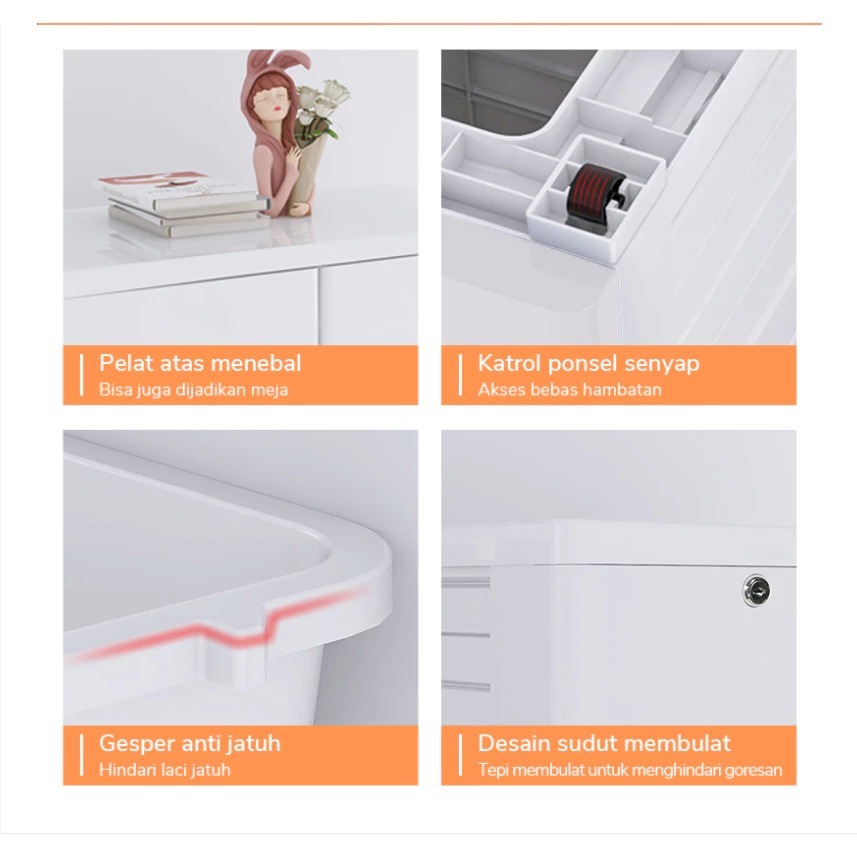 Pelat atas menebal
Bisa juga dijadikan meja

Katrol ponsel senyap
Akses bebas hambatan

Gesper anti jatuh
Hindari laci jatuh

Desain sudut membulat
Tepi membulat untuk menghindari goresan