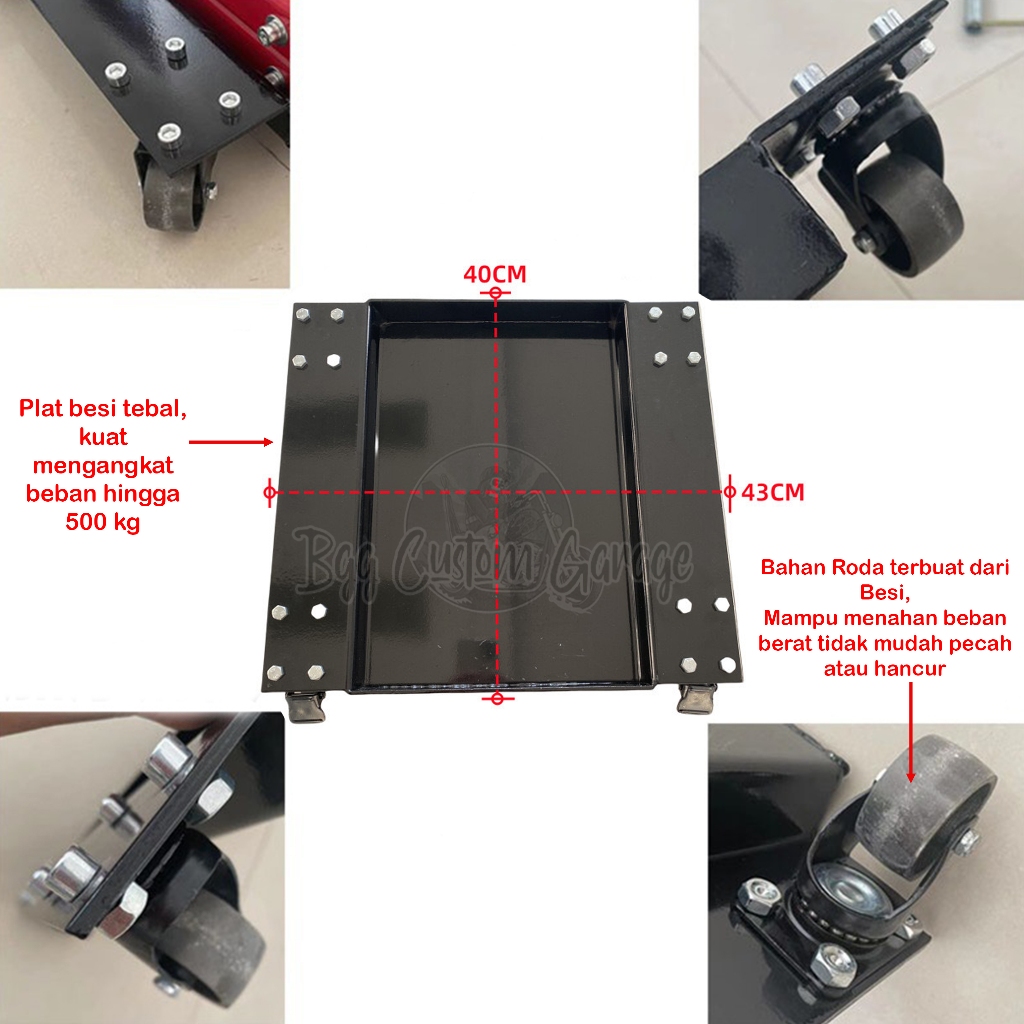 40CM

Plat besi tebal, kuat mengangkat beban hingga 500 kg

43CM

Bgg Custom Garage

Bahan Roda terbuat dari Besi, Mampu menahan beban berat tidak mudah pecah atau hancur