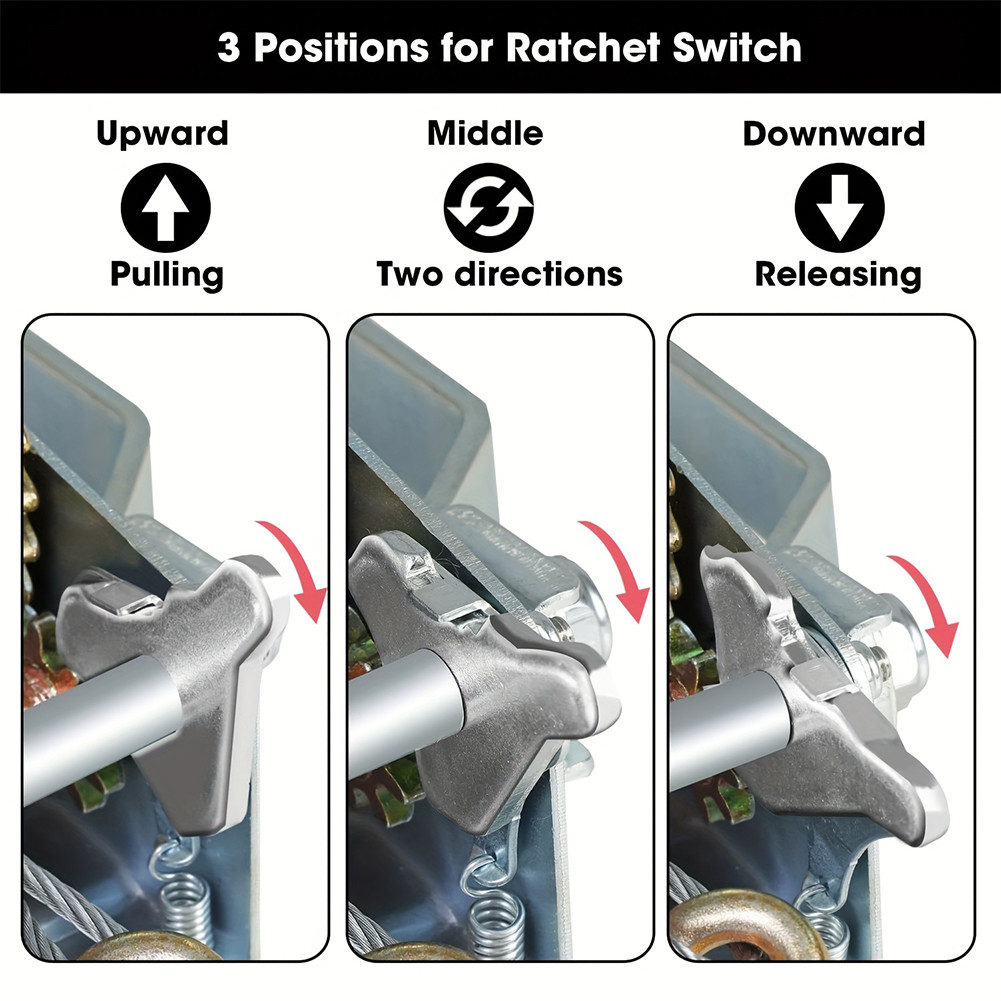 3 Positions for Ratchet Switch

Upward

Pulling

Middle

Two directions

Downward

Releasing