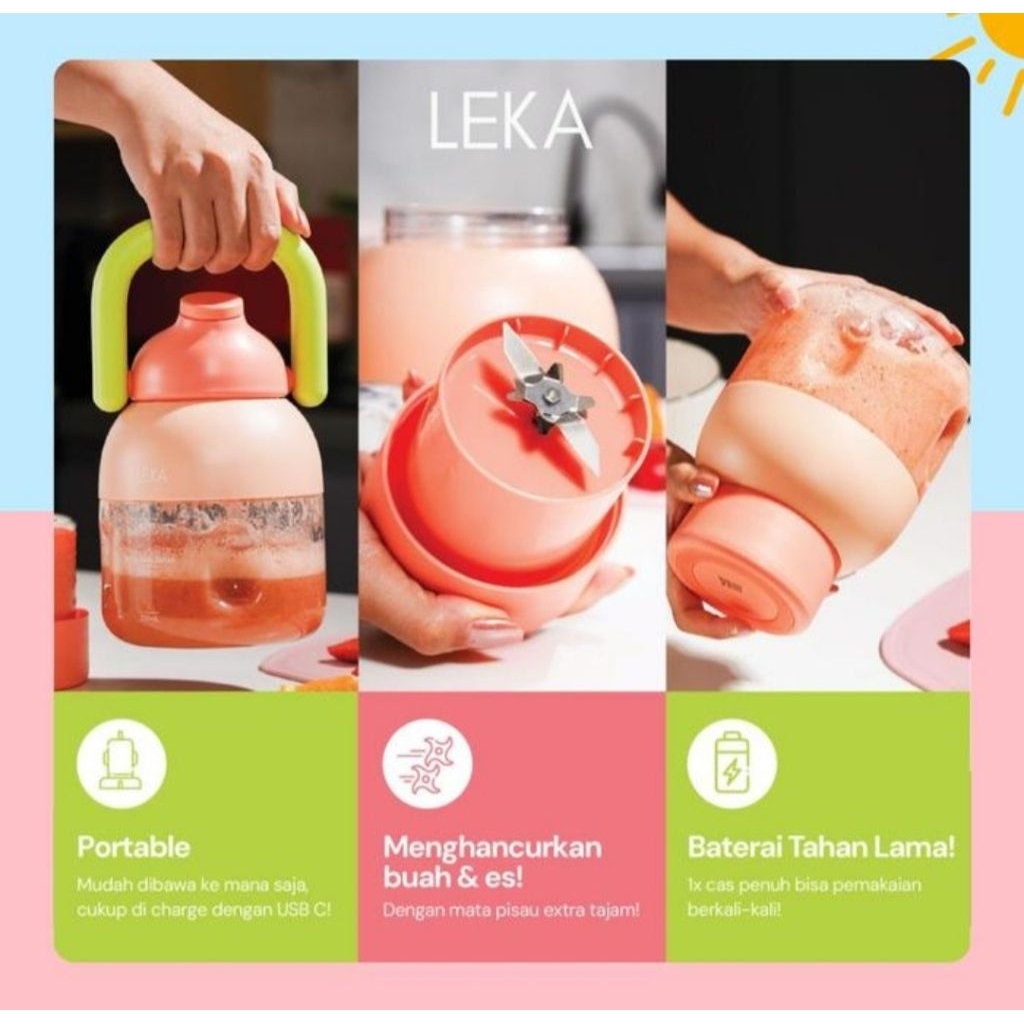 LEKA

LEKA

Portable

Mudah dibawa ke mana saja, cukup di charge dengan USB C!

Menghancurkan buah & es!

Dengan mata pisau extra tajam!

Baterai Tahan Lama!

1x cas penuh bisa pemakaian berkali-kali!