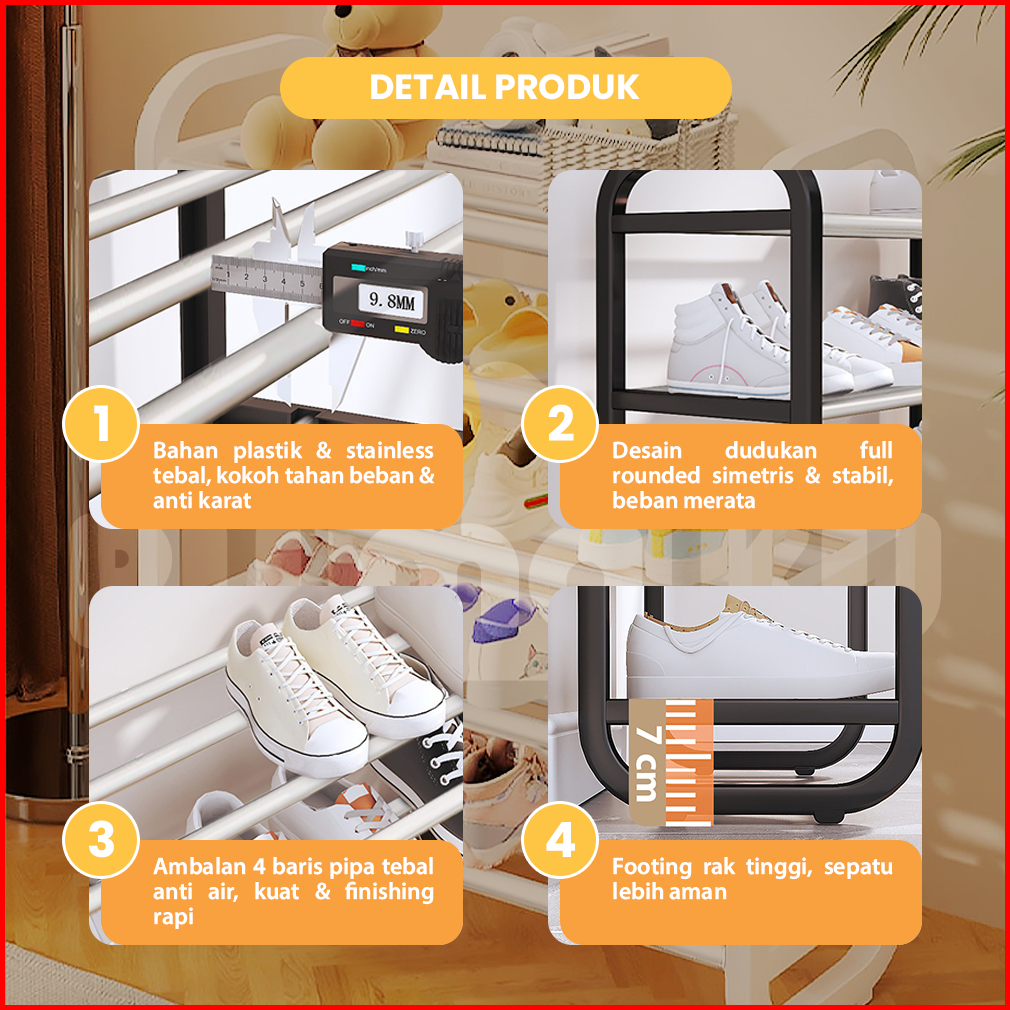 DETAIL PRODUK

inch/mm

9.8MM

OFF ON ZERO

1

Bahan plastik & stainless tebal, kokoh tahan beban & anti karat

2

Desain dudukan full rounded simetris & stabil, beban merata

3

Ambalan 4 baris pipa tebal anti air, kuat & finishing rapi

7 cm

4

Footing rak tinggi, sepatu lebih aman