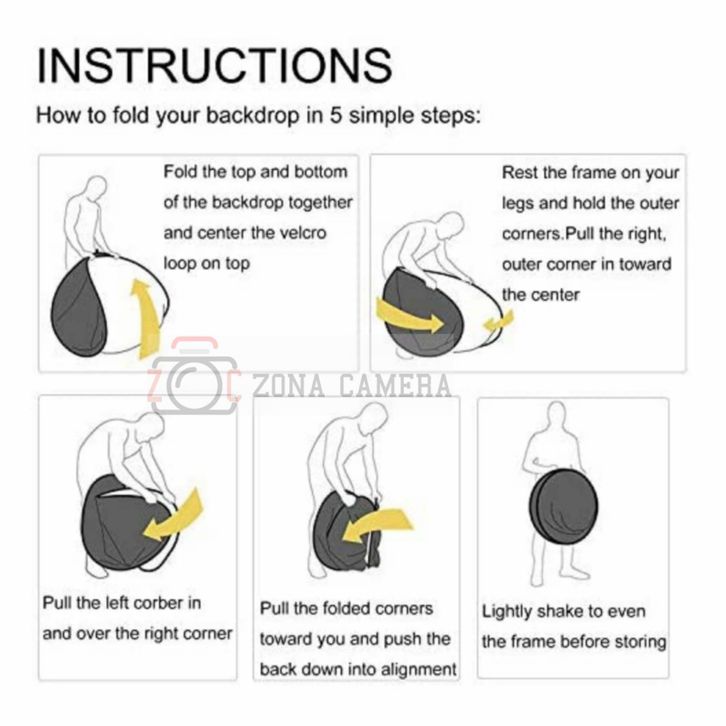 INSTRUCTIONS

How to fold your backdrop in 5 simple steps:

Fold the top and bottom of the backdrop together and center the velcro loop on top

Rest the frame on your legs and hold the outer corners.Pull the right, outer corner in toward the center

ZONA CAMERA

Pull the left corber in and over the right corner

Pull the folded corners toward you and push the back down into alignment

Lightly shake to even the frame before storing