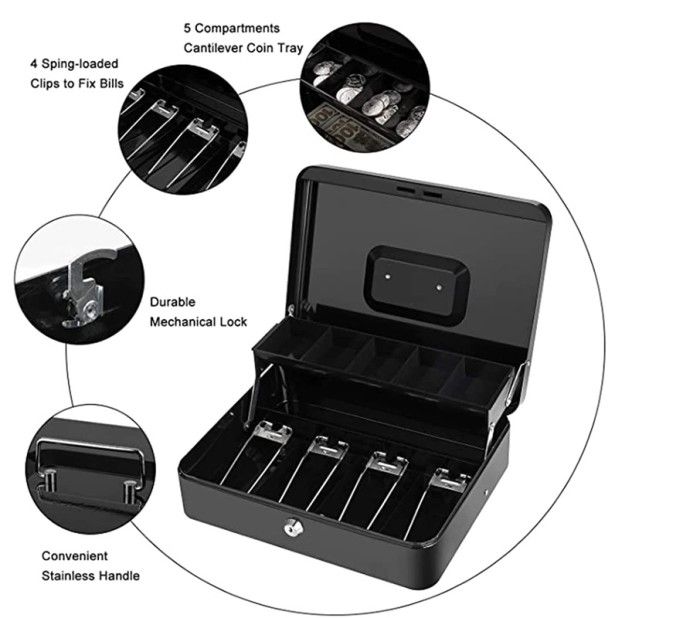 5 Compartments
Cantilever Coin Tray

4 Sping-loaded
Clips to Fix Bills

Durable
Mechanical Lock

Convenient
Stainless Handle