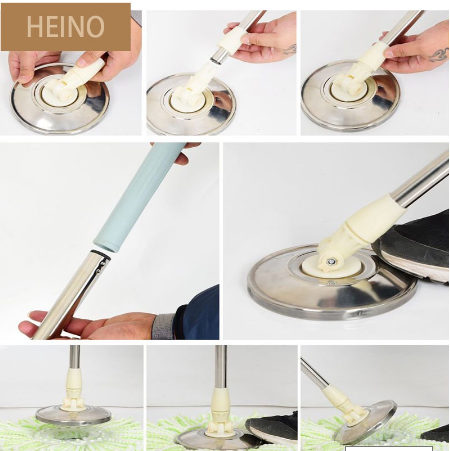 HEINO