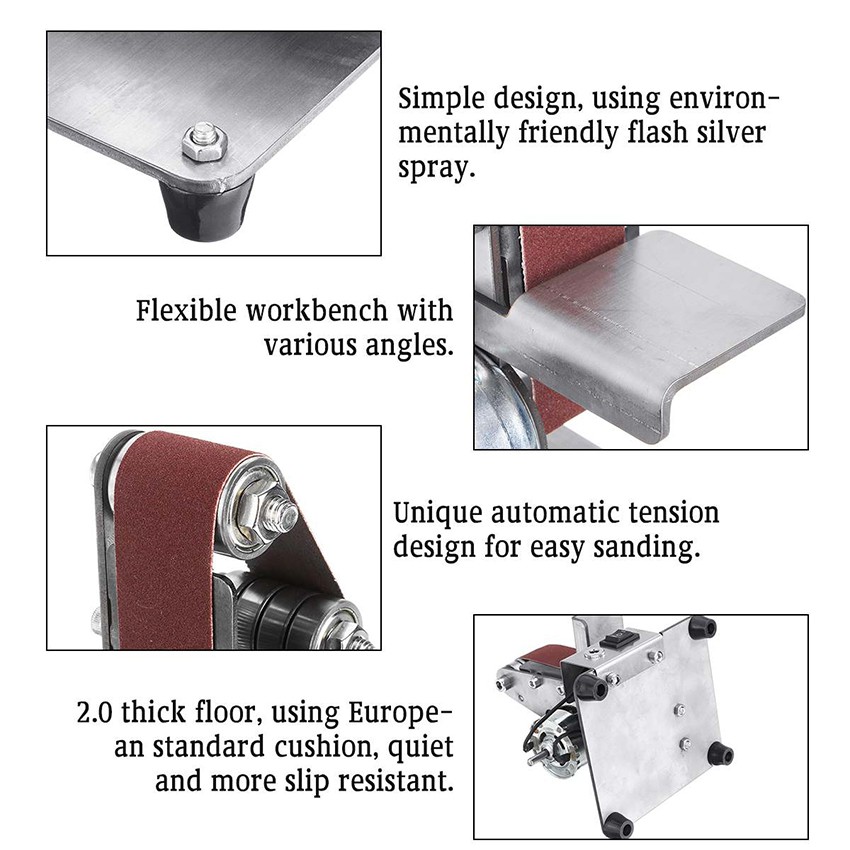 Simple design, using environmentally friendly flash silver spray.

Flexible workbench with various angles.

Unique automatic tension design for easy sanding.

2.0 thick floor, using European standard cushion, quiet and more slip resistant.