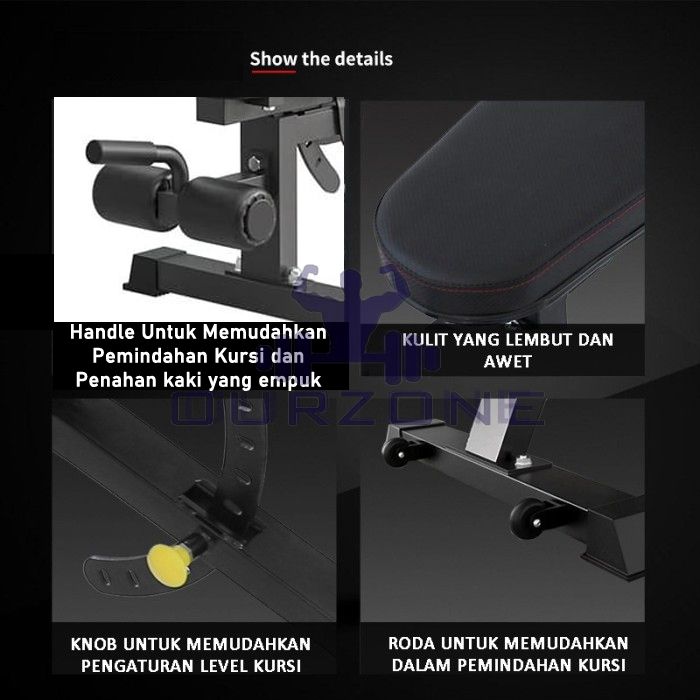 Show the details

Handle Untuk Memudahkan Pemindahan Kursi dan Penahan kaki yang empuk

KULIT YANG LEMBUT DAN AWET

OURZONE

KNOB UNTUK MEMUDAHKAN PENGATURAN LEVEL KURSI

RODA UNTUK MEMUDAHKAN DALAM PEMINDAHAN KURSI