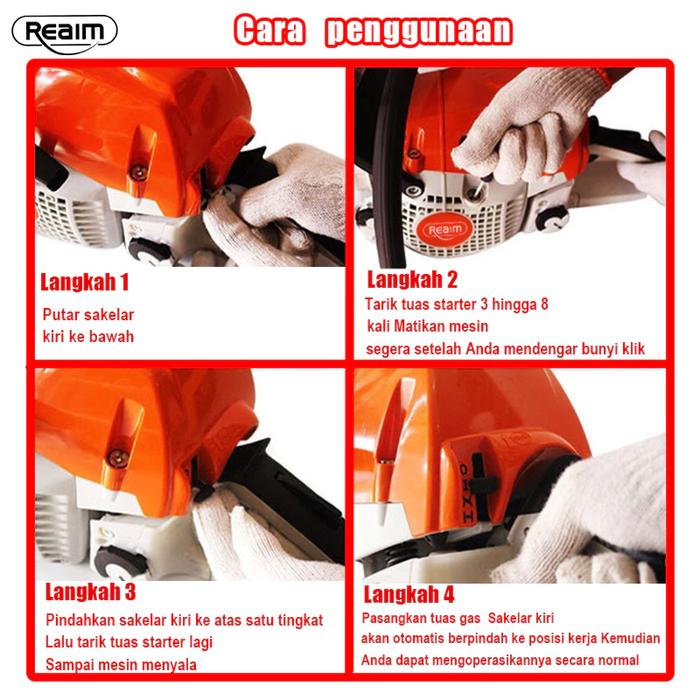 Reaim

Cara penggunaan

Langkah 1
Putar sakelar kiri ke bawah

Reaim

Langkah 2
Tarik tuas starter 3 hingga 8 kali Matikan mesin segera setelah Anda mendengar bunyi klik

Langkah 3
Pindahkan sakelar kiri ke atas satu tingkat
Lalu tarik tuas starter lagi
Sampai mesin menyala

Langkah 4
Pasangkan tuas gas Sakelar kiri akan otomatis berpindah ke posisi kerja Kemudian Anda dapat mengoperasikannya secara normal