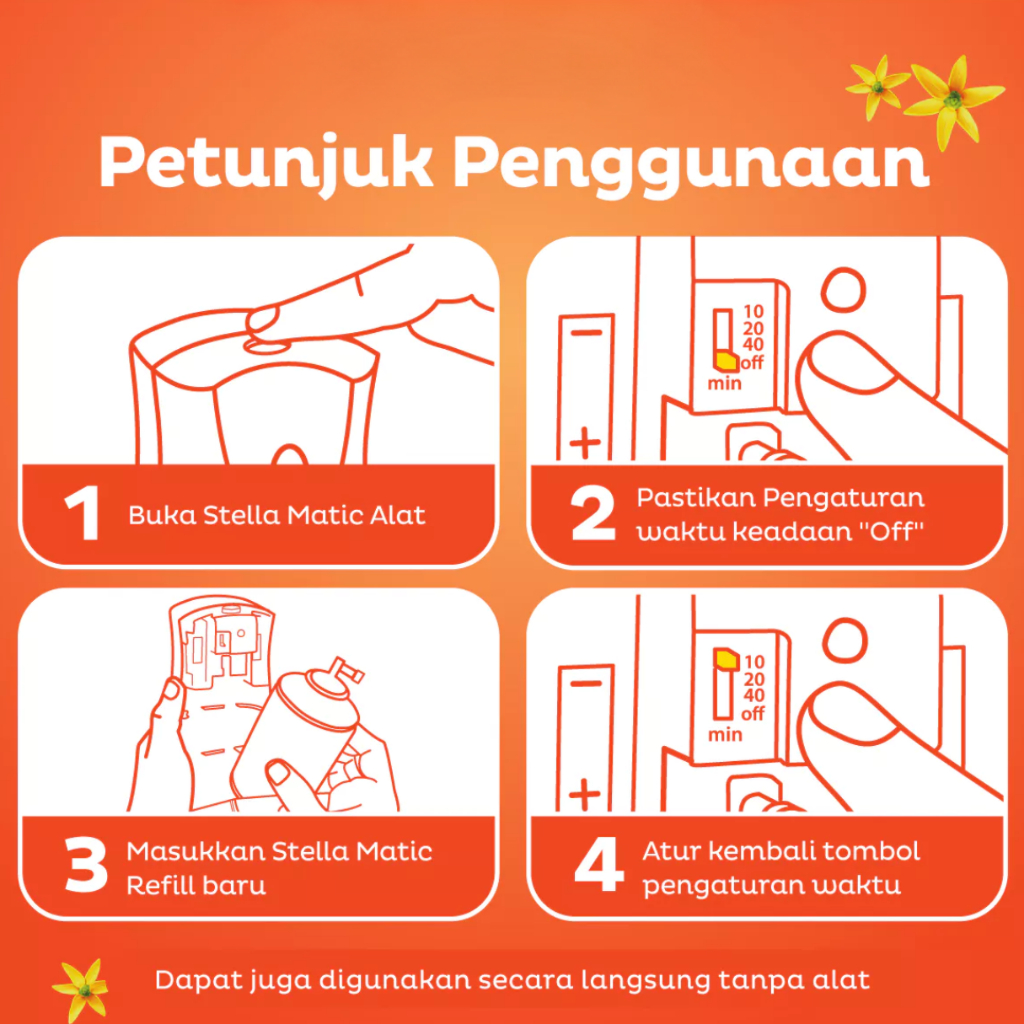 Petunjuk Penggunaan

1 Buka Stella Matic Alat

−
+
10
20
40
off
min

2 Pastikan Pengaturan waktu keadaan "Off"

3 Masukkan Stella Matic Refill baru

−
+
10
20
40
off
min

4 Atur kembali tombol pengaturan waktu

Dapat juga digunakan secara langsung tanpa alat