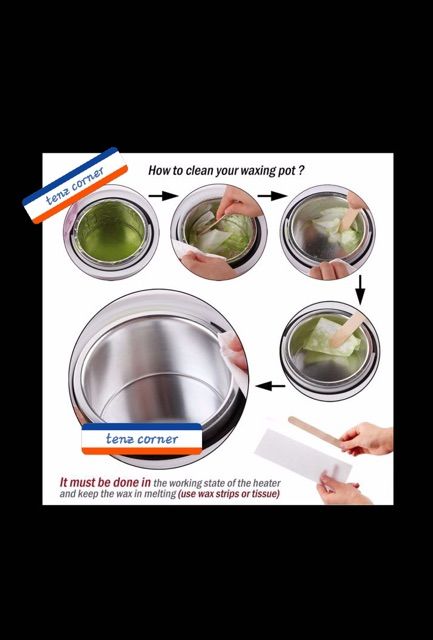 tenz corner

How to clean your waxing pot ?

tenz corner

It must be done in the working state of the heater and keep the wax in melting (use wax strips or tissue)