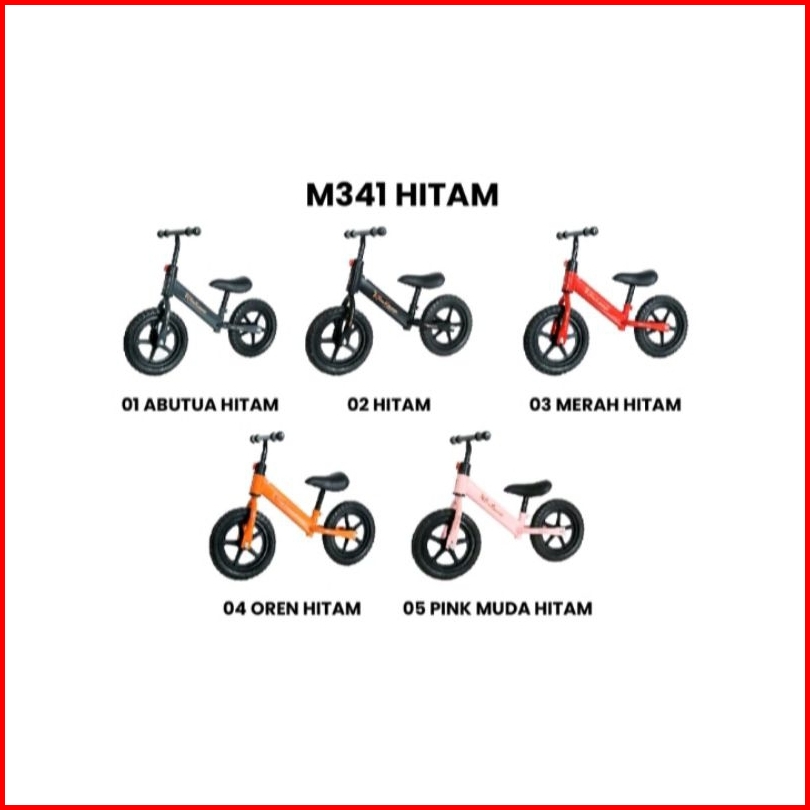 M341 HITAM

01 ABUTUA HITAM

02 HITAM

03 MERAH HITAM

04 OREN HITAM

05 PINK MUDA HITAM