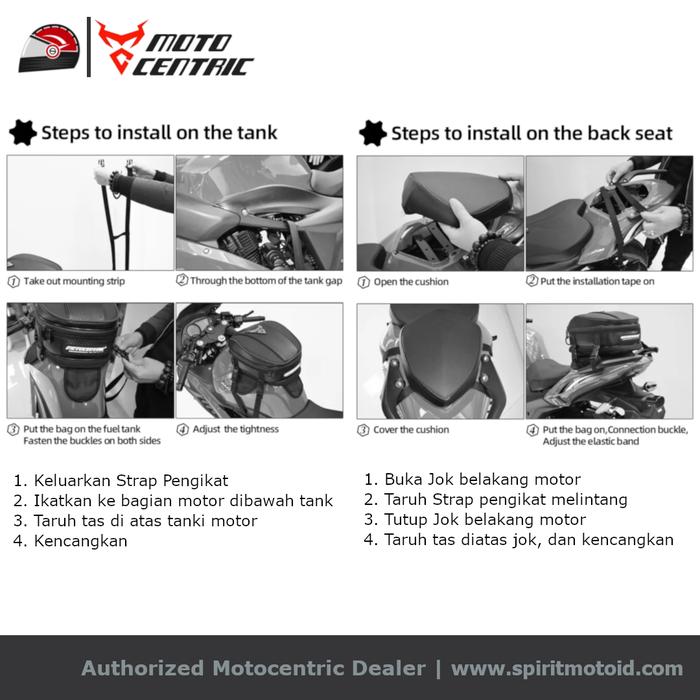 MOTO CENTRIC

Steps to install on the tank

① Take out mounting strip
② Through the bottom of the tank gap
③ Put the bag on the fuel tank Fasten the buckles on both sides
④ Adjust the tightness

1. Keluarkan Strap Pengikat
2. Ikatkan ke bagian motor dibawah tank
3. Taruh tas di atas tanki motor
4. Kencangkan

Steps to install on the back seat

① Open the cushion
② Put the installation tape on
③ Cover the cushion
④ Put the bag on,Connection buckle, Adjust the elastic band

1. Buka Jok belakang motor
2. Taruh Strap pengikat melintang
3. Tutup Jok belakang motor
4. Taruh tas diatas jok, dan kencangkan

Authorized Motocentric Dealer | www.spiritmotoid.com