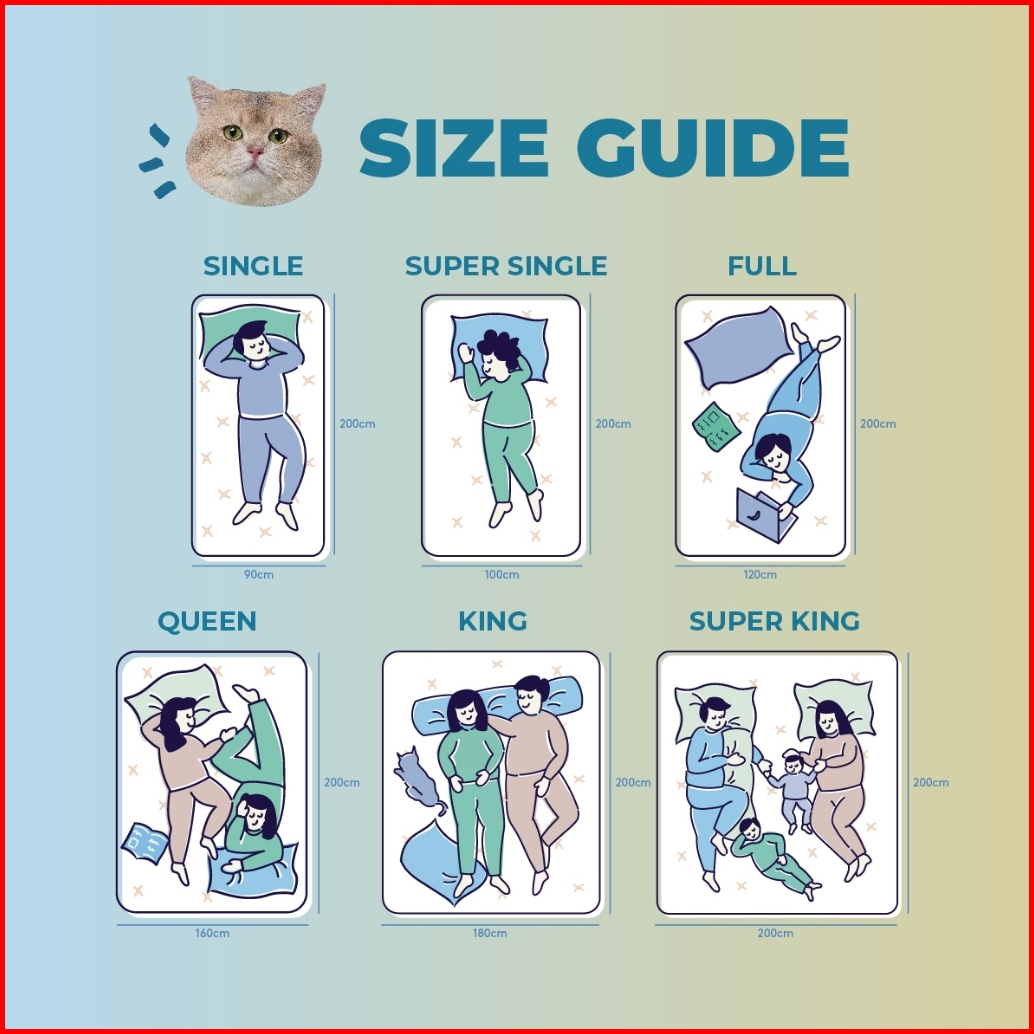 SIZE GUIDE

SINGLE

200cm

90cm

SUPER SINGLE

200cm

100cm

FULL

200cm

120cm

QUEEN

200cm

160cm

KING

200cm

180cm

SUPER KING

200cm

200cm