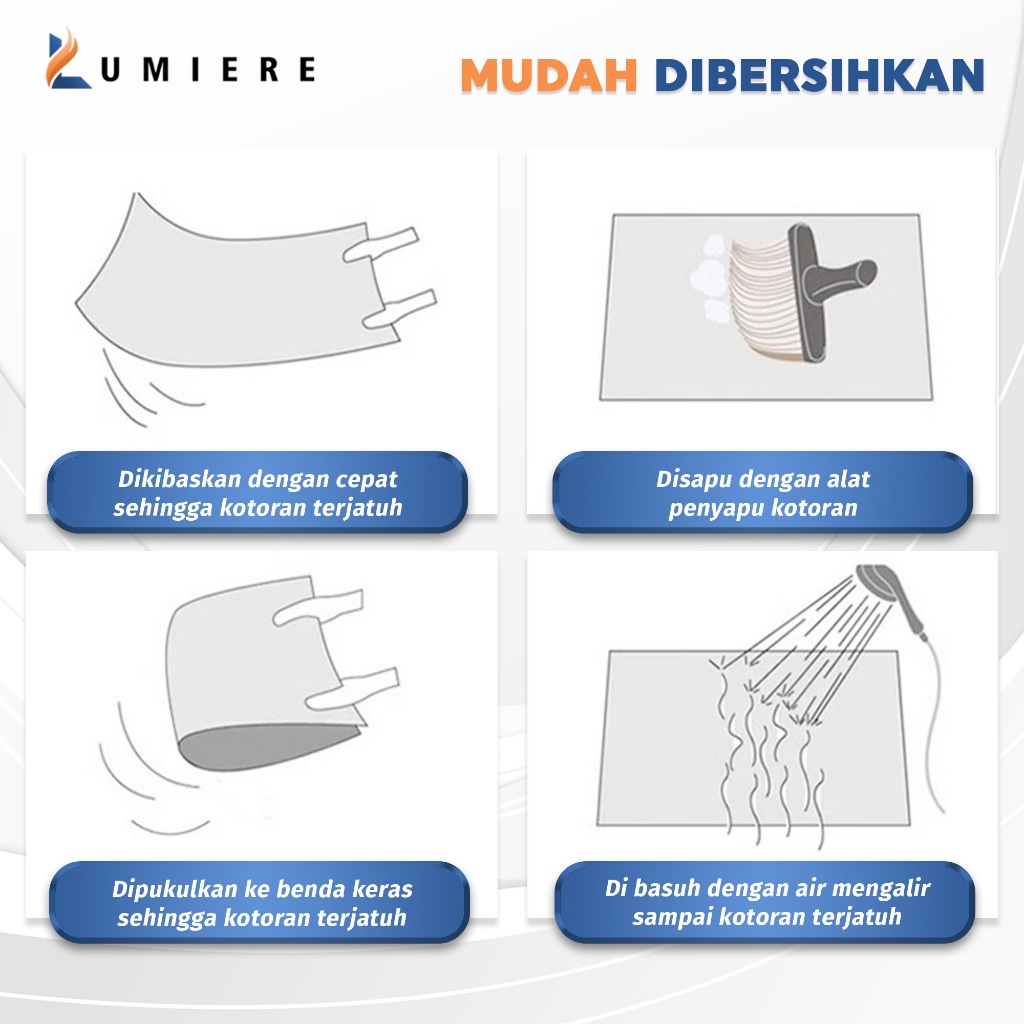 LUMIERE

MUDAH DIBERSIHKAN

Dikibaskan dengan cepat sehingga kotoran terjatuh

Disapu dengan alat penyapu kotoran

Dipukulkan ke benda keras sehingga kotoran terjatuh

Di basuh dengan air mengalir sampai kotoran terjatuh