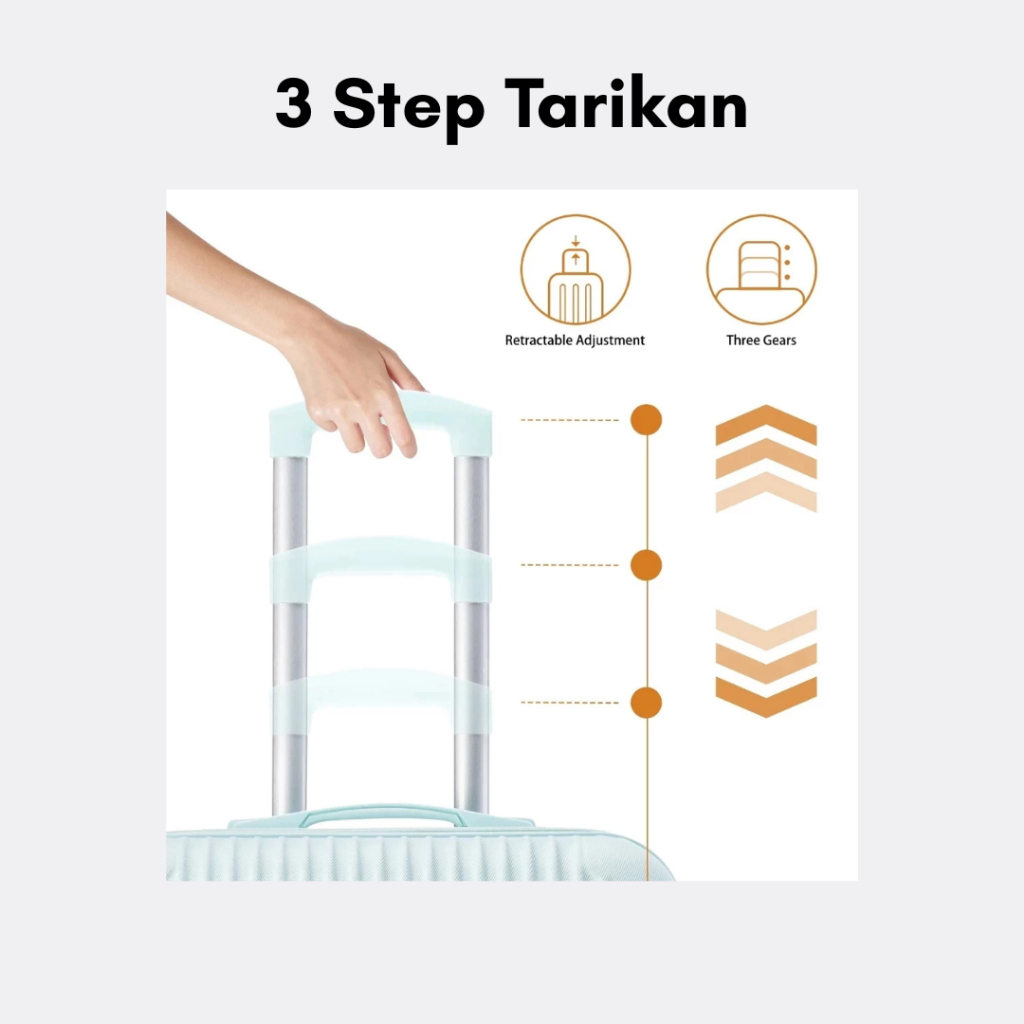 3 Step Tarikan

Retractable Adjustment

Three Gears