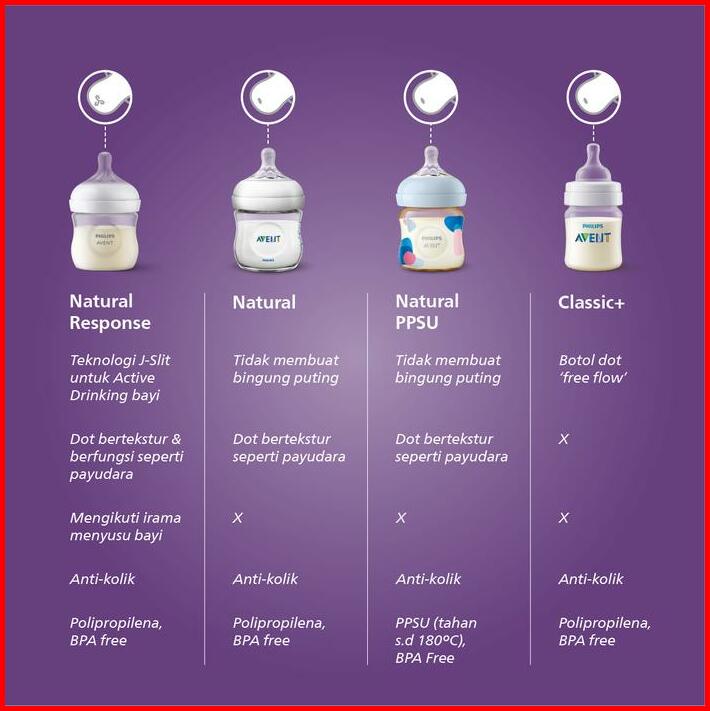 PHILIPS AVENT

AVENT PHILIPS

PHILIPS AVENT

PHILIPS AVENT

| Natural Response | Natural | Natural PPSU | Classic+ |
|---|---|---|---|
| Teknologi J-Slit untuk Active Drinking bayi | Tidak membuat bingung puting | Tidak membuat bingung puting | Botol dot 'free flow' |
| Dot bertekstur & berfungsi seperti payudara | Dot bertekstur seperti payudara | Dot bertekstur seperti payudara | X |
| Mengikuti irama menyusu bayi | X | X | X |
| Anti-kolik | Anti-kolik | Anti-kolik | Anti-kolik |
| Polipropilena, BPA free | Polipropilena, BPA free | PPSU (tahan s.d 180°C), BPA Free | Polipropilena, BPA free |