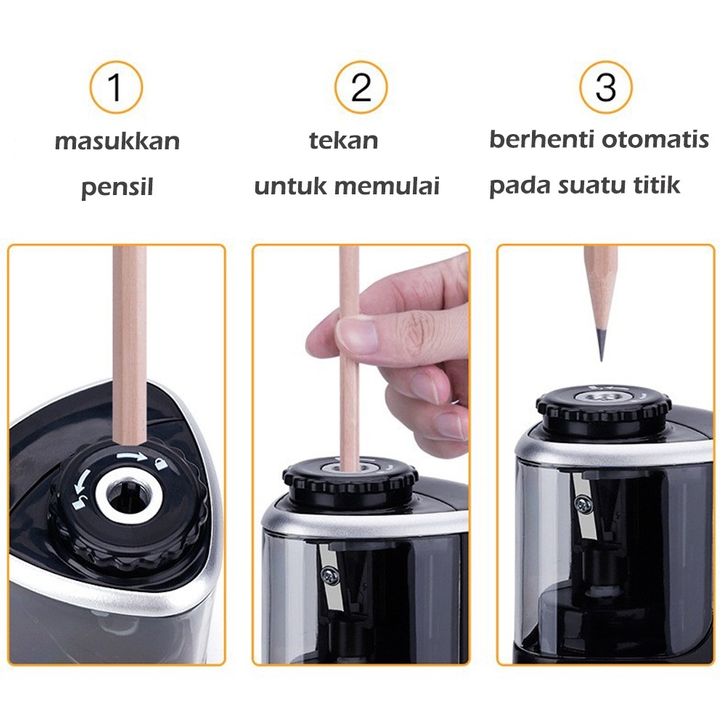 1
masukkan pensil

2
tekan untuk memulai

3
berhenti otomatis pada suatu titik