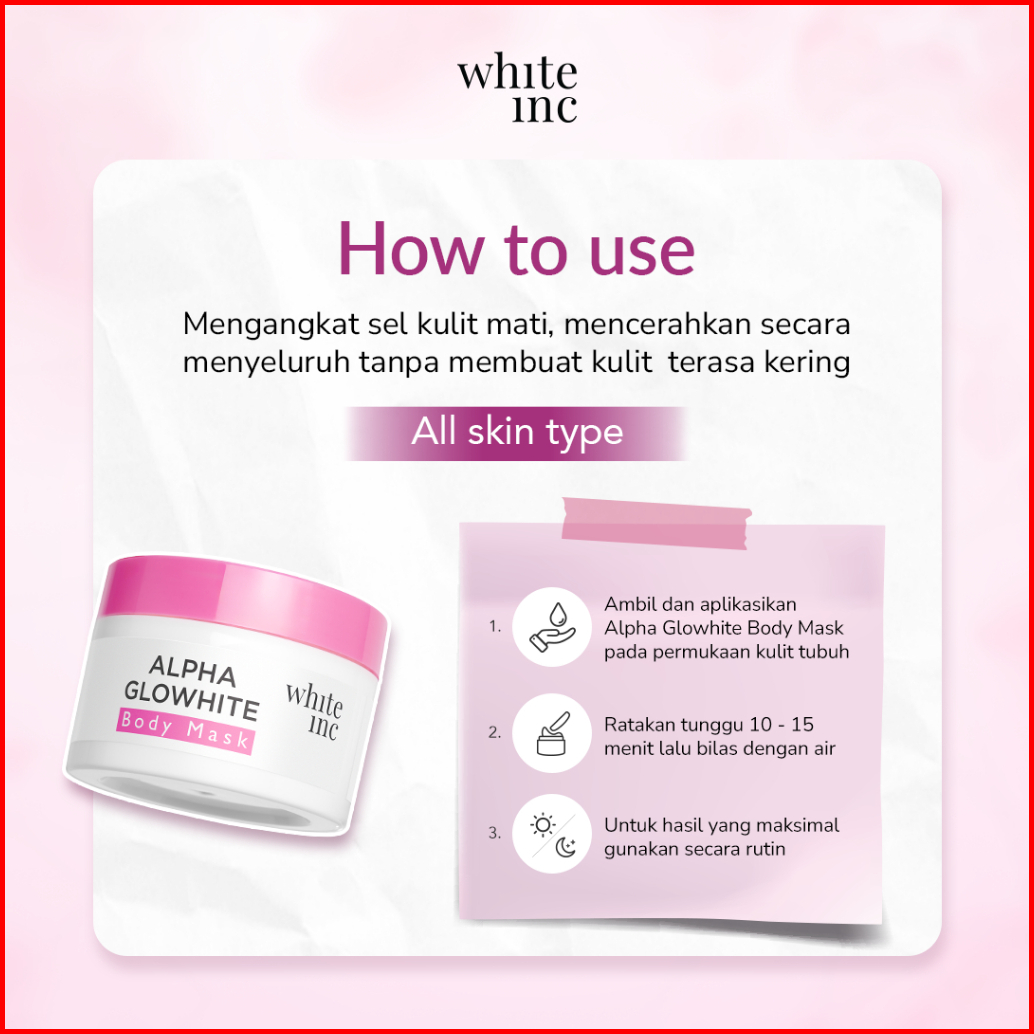 white inc

How to use

Mengangkat sel kulit mati, mencerahkan secara menyeluruh tanpa membuat kulit terasa kering

All skin type

ALPHA GLOWHITE
Body Mask
white inc

1. Ambil dan aplikasikan Alpha Glowhite Body Mask pada permukaan kulit tubuh

2. Ratakan tunggu 10 - 15 menit lalu bilas dengan air

3. Untuk hasil yang maksimal gunakan secara rutin