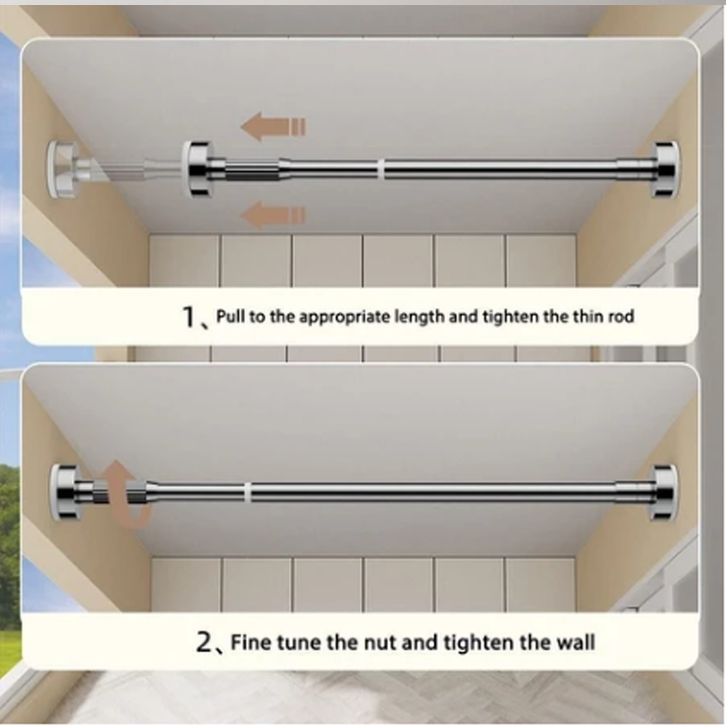 1、Pull to the appropriate length and tighten the thin rod

2、Fine tune the nut and tighten the wall