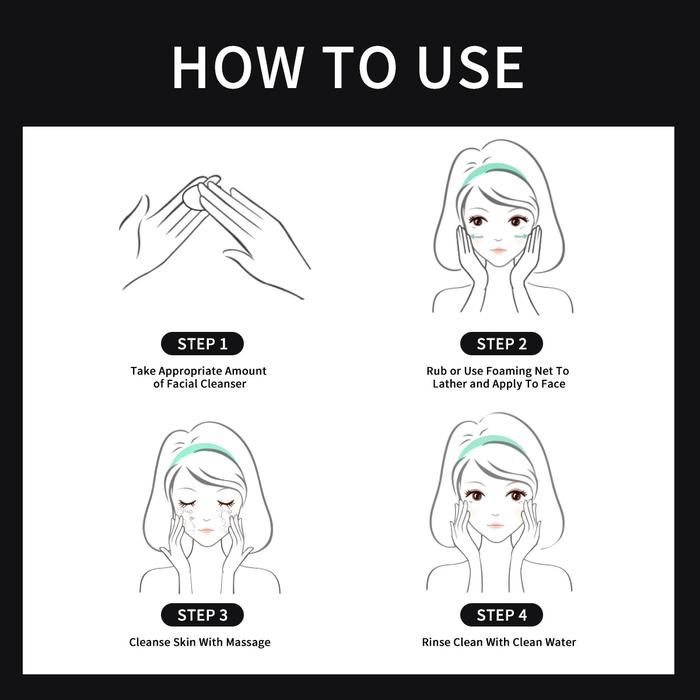 HOW TO USE

STEP 1
Take Appropriate Amount of Facial Cleanser

STEP 2
Rub or Use Foaming Net To Lather and Apply To Face

STEP 3
Cleanse Skin With Massage

STEP 4
Rinse Clean With Clean Water