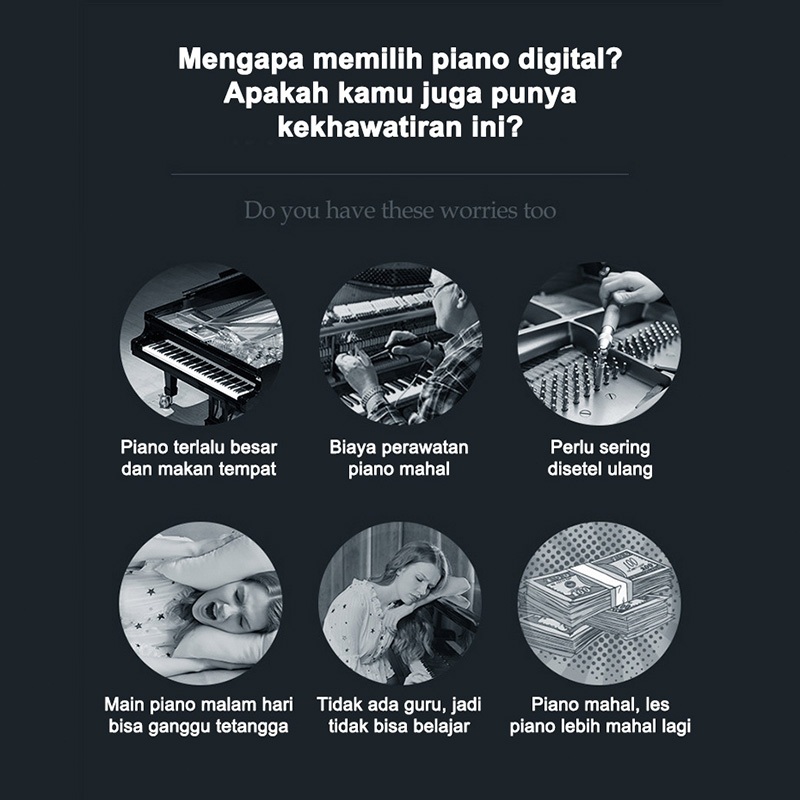 Mengapa memilih piano digital? Apakah kamu juga punya kekhawatiran ini?

Do you have these worries too

Piano terlalu besar dan makan tempat

Biaya perawatan piano mahal

Perlu sering disetel ulang

Main piano malam hari bisa ganggu tetangga

Tidak ada guru, jadi tidak bisa belajar

Piano mahal, les piano lebih mahal lagi