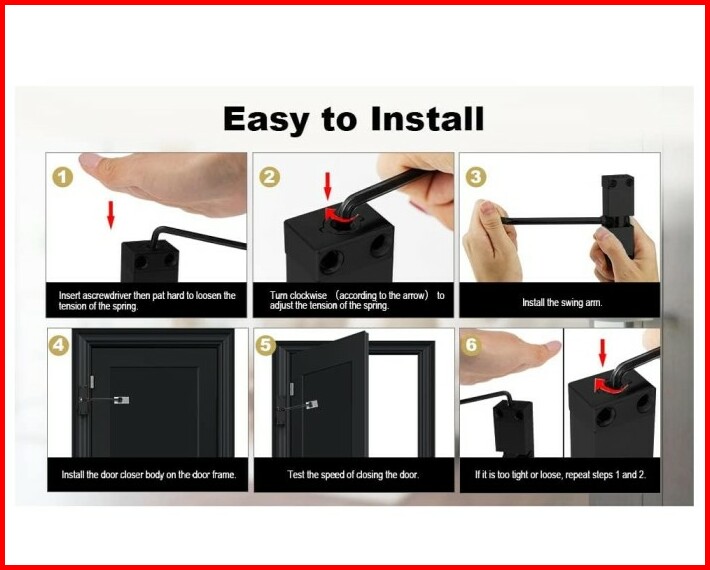 Easy to Install

1

Insert ascrewdriver then pat hard to loosen the tension of the spring.

2

Turn clockwise （according to the arrow） to adjust the tension of the spring.

3

Install the swing arm.

4

Install the door closer body on the door frame.

5

Test the speed of closing the door.

6

If it is too tight or loose, repeat steps 1 and 2.