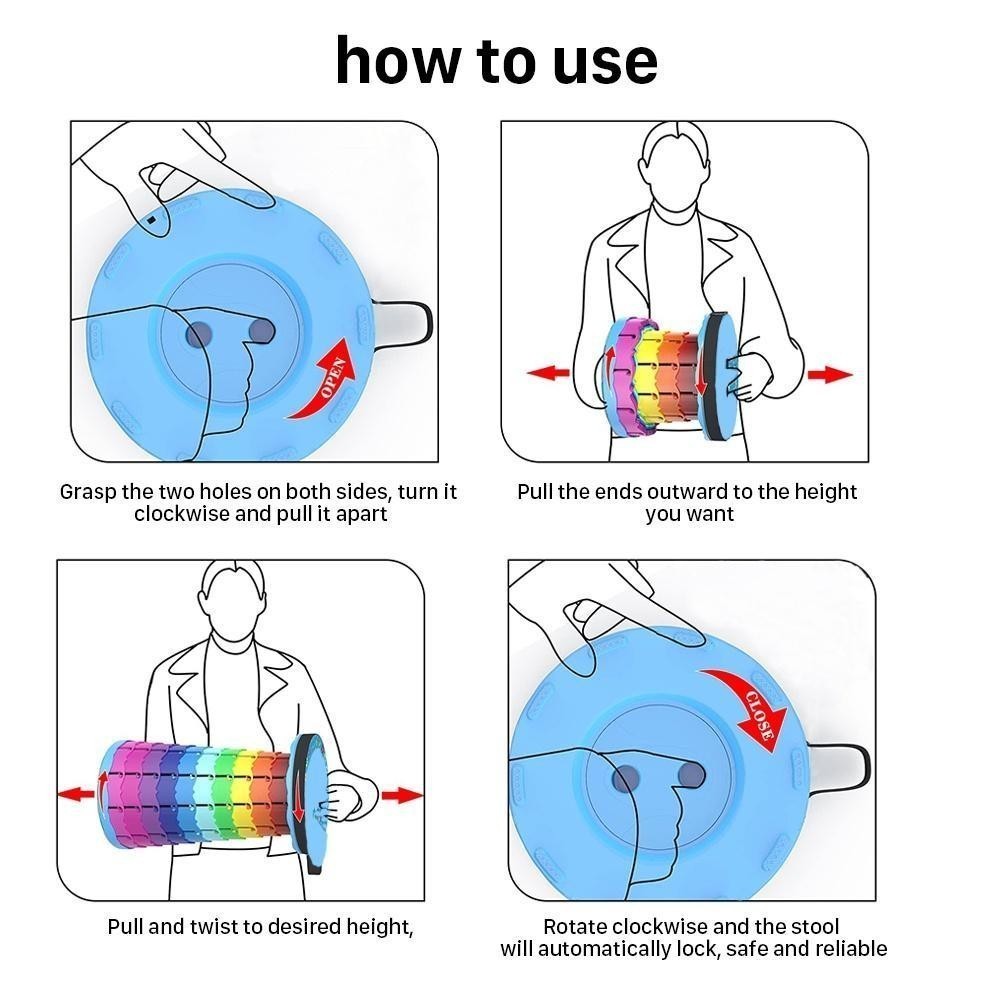 how to use

OPEN

Grasp the two holes on both sides, turn it clockwise and pull it apart

Pull the ends outward to the height you want

Pull and twist to desired height,

CLOSE

Rotate clockwise and the stool will automatically lock, safe and reliable