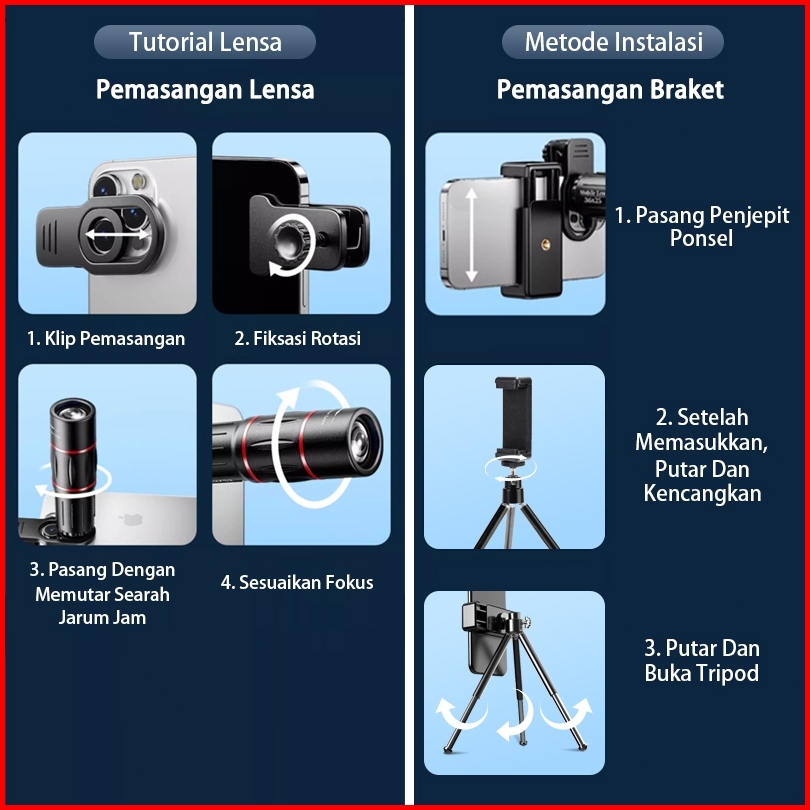 Tutorial Lensa

Pemasangan Lensa

1. Klip Pemasangan

2. Fiksasi Rotasi

3. Pasang Dengan Memutar Searah Jarum Jam

4. Sesuaikan Fokus

Metode Instalasi

Pemasangan Braket

Mobile Lens
36X25

1. Pasang Penjepit Ponsel

2. Setelah Memasukkan, Putar Dan Kencangkan

3. Putar Dan Buka Tripod