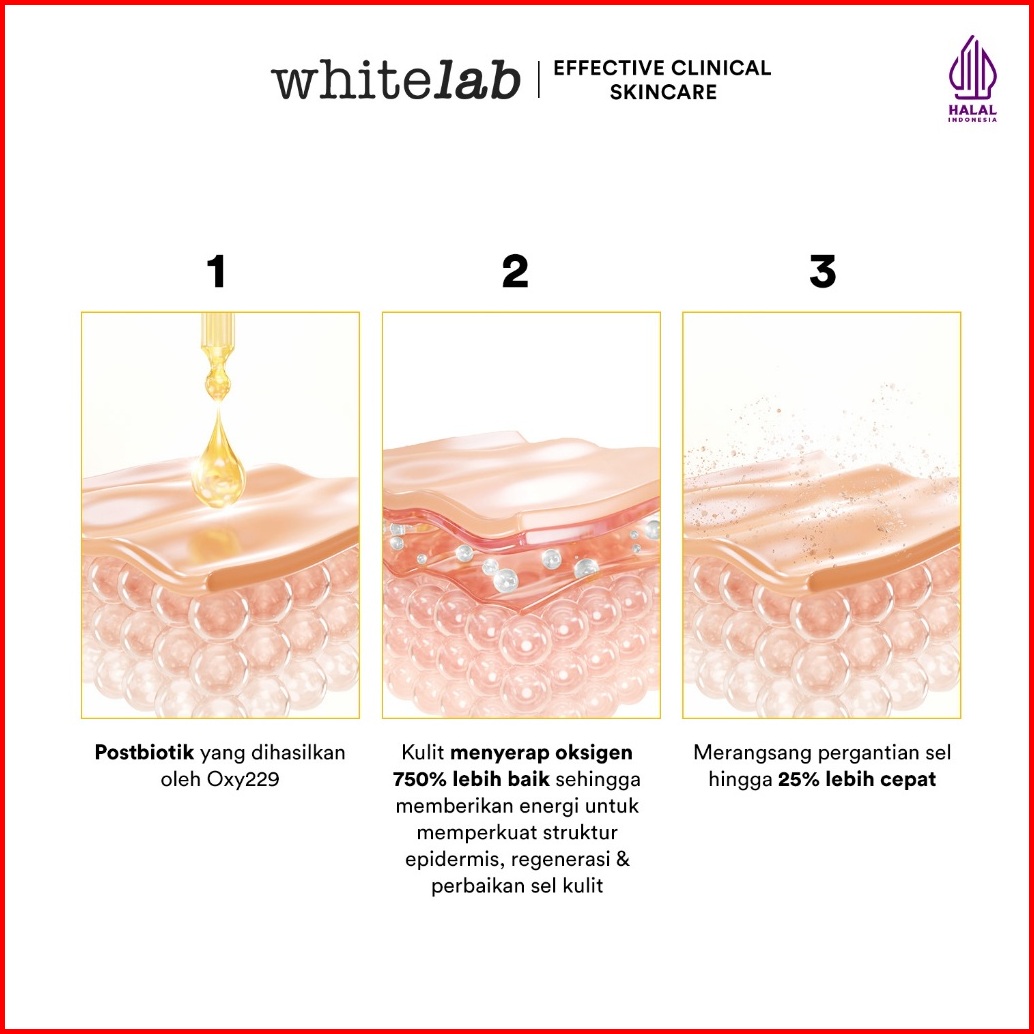 whitelab | EFFECTIVE CLINICAL SKINCARE

HALAL INDONESIA

1

Postbiotik yang dihasilkan oleh Oxy229

2

Kulit menyerap oksigen 750% lebih baik sehingga memberikan energi untuk memperkuat struktur epidermis, regenerasi & perbaikan sel kulit

3

Merangsang pergantian sel hingga 25% lebih cepat