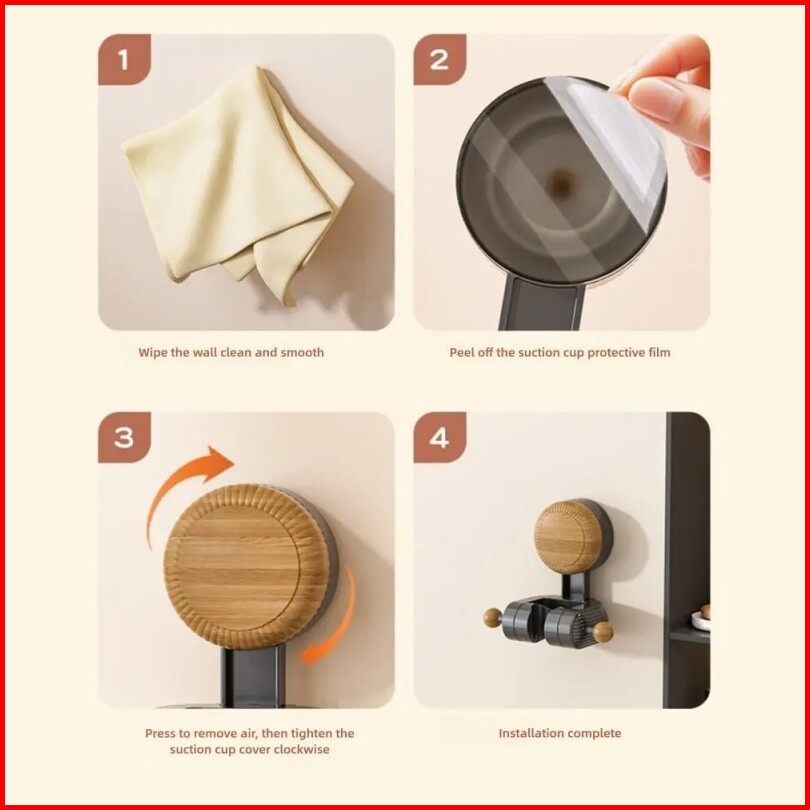 1

Wipe the wall clean and smooth

2

Peel off the suction cup protective film

3

Press to remove air, then tighten the suction cup cover clockwise

4

Installation complete