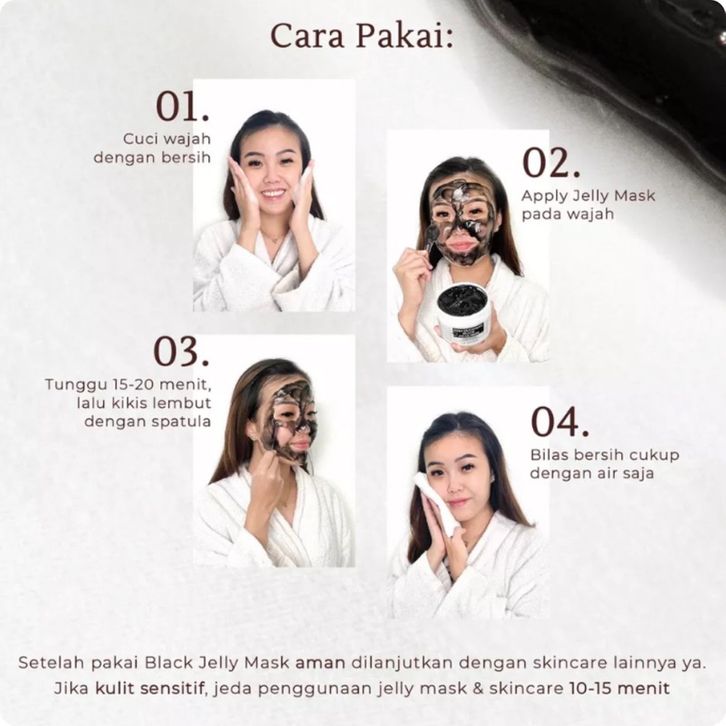 Cara Pakai:

01.
Cuci wajah dengan bersih

02.
Apply Jelly Mask pada wajah

03.
Tunggu 15-20 menit, lalu kikis lembut dengan spatula

04.
Bilas bersih cukup dengan air saja

Setelah pakai Black Jelly Mask aman dilanjutkan dengan skincare lainnya ya. Jika kulit sensitif, jeda penggunaan jelly mask & skincare 10-15 menit