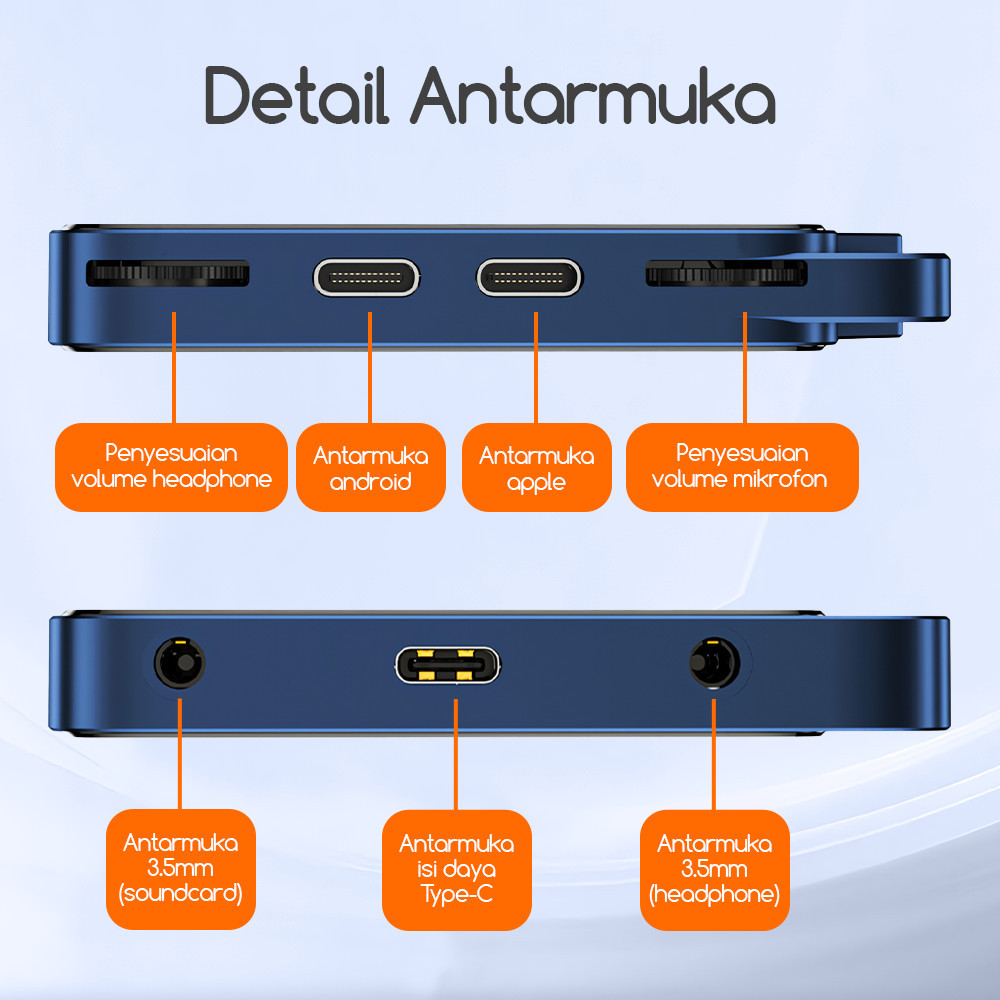 Detail Antarmuka

Penyesuaian volume headphone

Antarmuka android

Antarmuka apple

Penyesuaian volume mikrofon

Antarmuka 3.5mm (soundcard)

Antarmuka isi daya Type-C

Antarmuka 3.5mm (headphone)