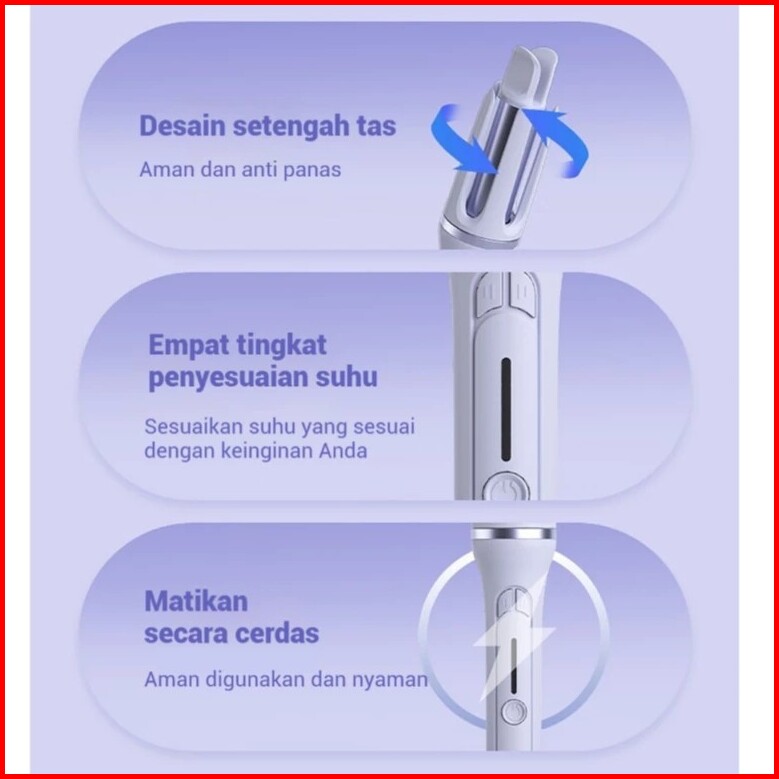 Desain setengah tas
Aman dan anti panas

Empat tingkat penyesuaian suhu
Sesuaikan suhu yang sesuai dengan keinginan Anda

Matikan secara cerdas
Aman digunakan dan nyaman