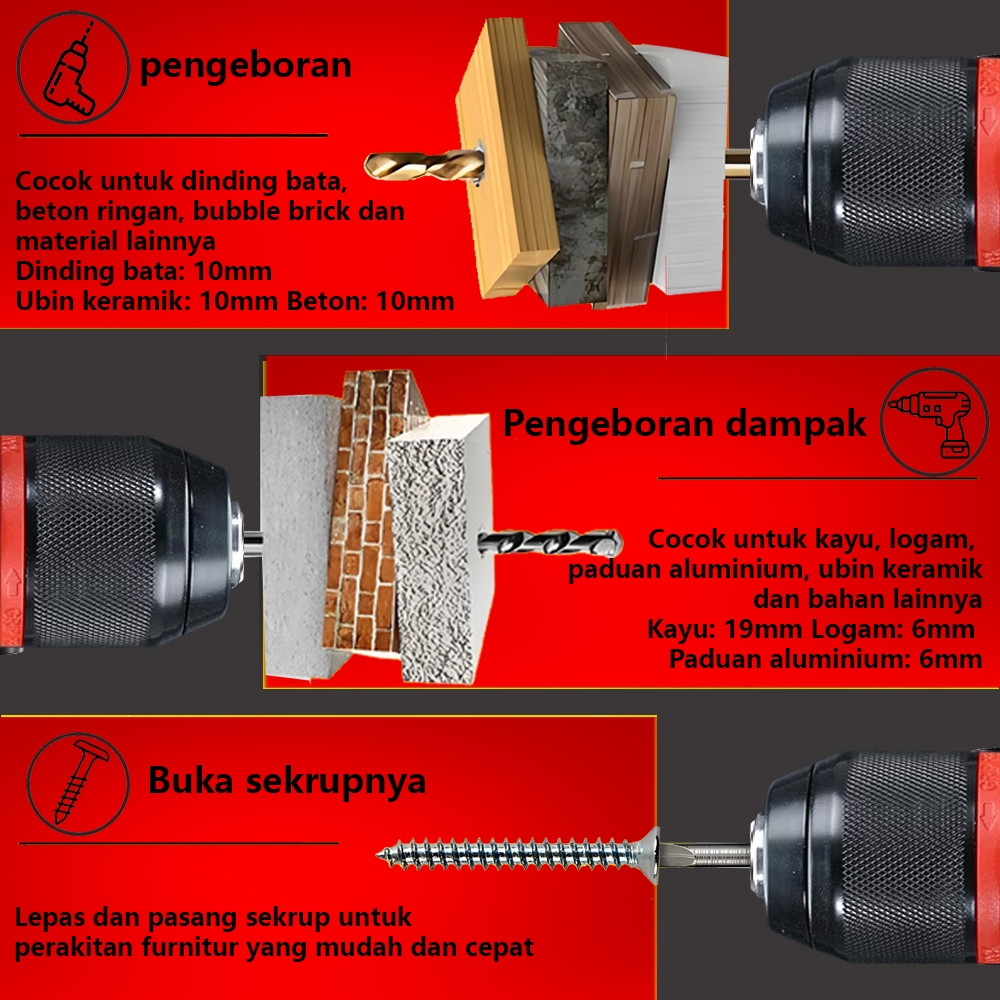 pengeboran

Cocok untuk dinding bata, beton ringan, bubble brick dan material lainnya
Dinding bata: 10mm
Ubin keramik: 10mm Beton: 10mm

Pengeboran dampak

Cocok untuk kayu, logam, paduan aluminium, ubin keramik dan bahan lainnya
Kayu: 19mm Logam: 6mm
Paduan aluminium: 6mm

Buka sekrupnya

Lepas dan pasang sekrup untuk perakitan furnitur yang mudah dan cepat