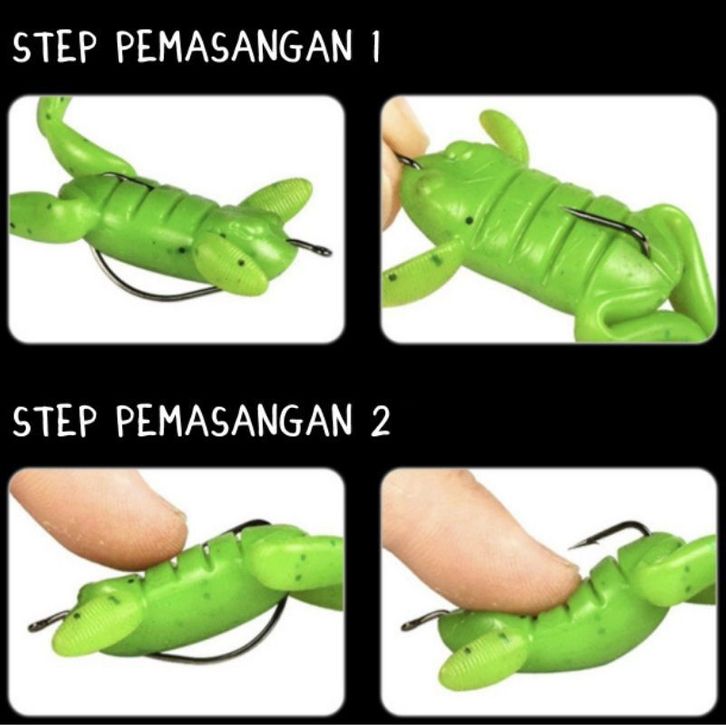 STEP PEMASANGAN 1

STEP PEMASANGAN 2