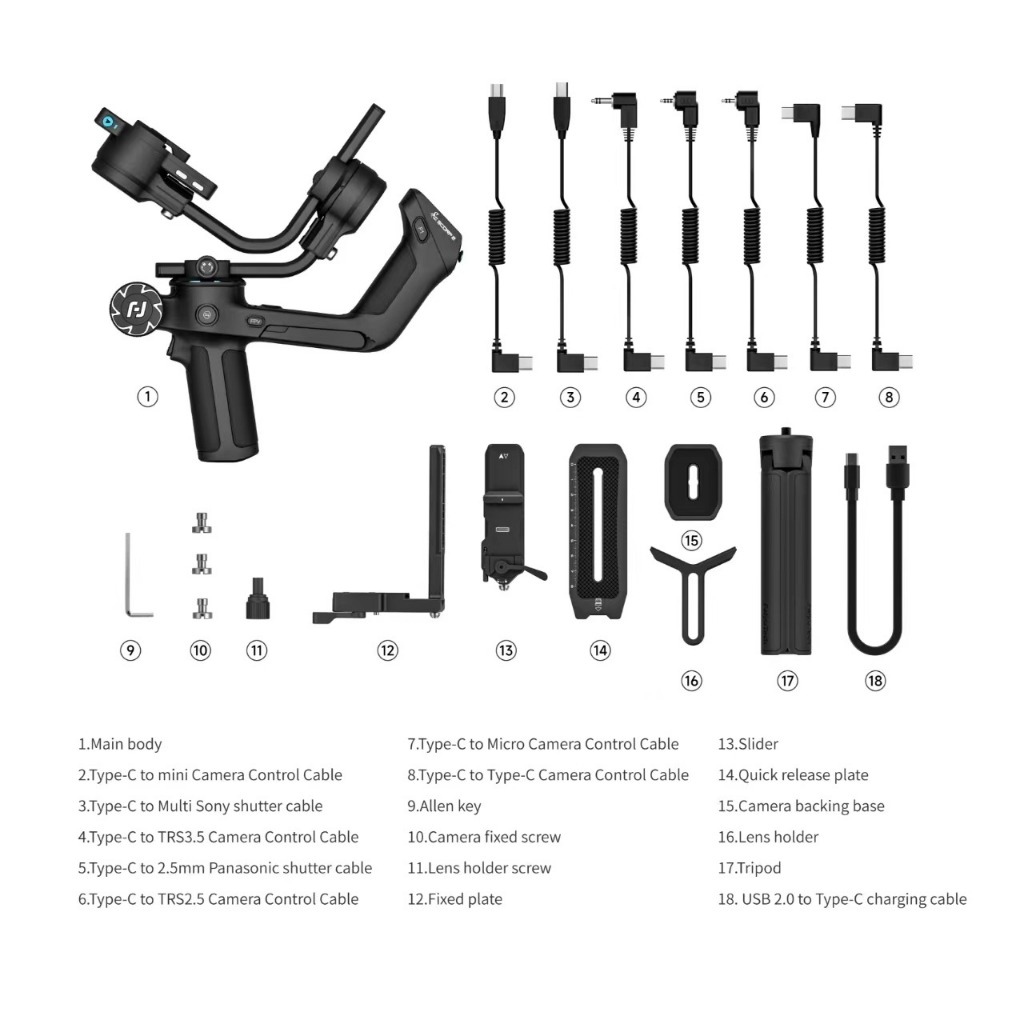 ①
②
③
④
⑤
⑥
⑦
⑧
⑨
⑩
⑪
⑫
⑬
⑭
⑮
⑯
⑰
⑱

1.Main body
2.Type-C to mini Camera Control Cable
3.Type-C to Multi Sony shutter cable
4.Type-C to TRS3.5 Camera Control Cable
5.Type-C to 2.5mm Panasonic shutter cable
6.Type-C to TRS2.5 Camera Control Cable

7.Type-C to Micro Camera Control Cable
8.Type-C to Type-C Camera Control Cable
9.Allen key
10.Camera fixed screw
11.Lens holder screw
12.Fixed plate

13.Slider
14.Quick release plate
15.Camera backing base
16.Lens holder
17.Tripod
18. USB 2.0 to Type-C charging cable