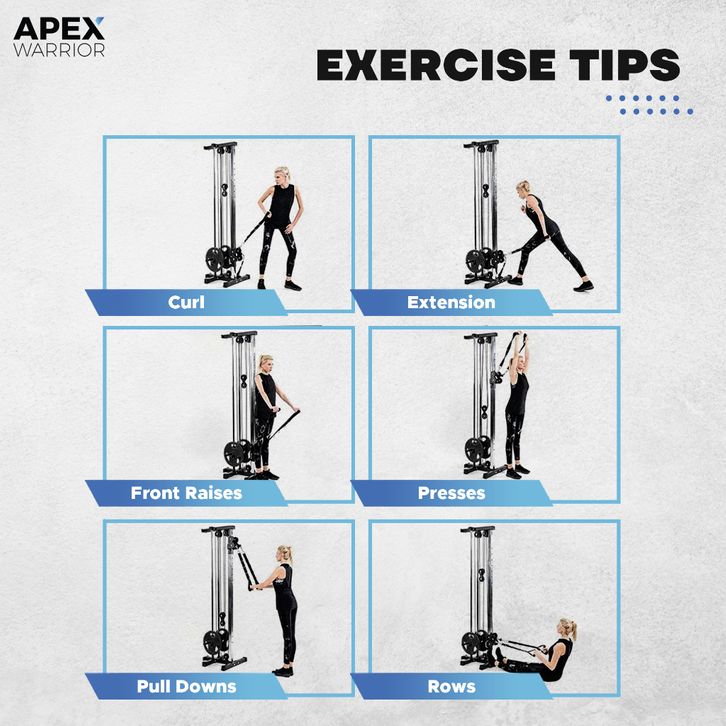 APEX
WARRIOR

EXERCISE TIPS

Curl

Extension

Front Raises

Presses

Pull Downs

Rows