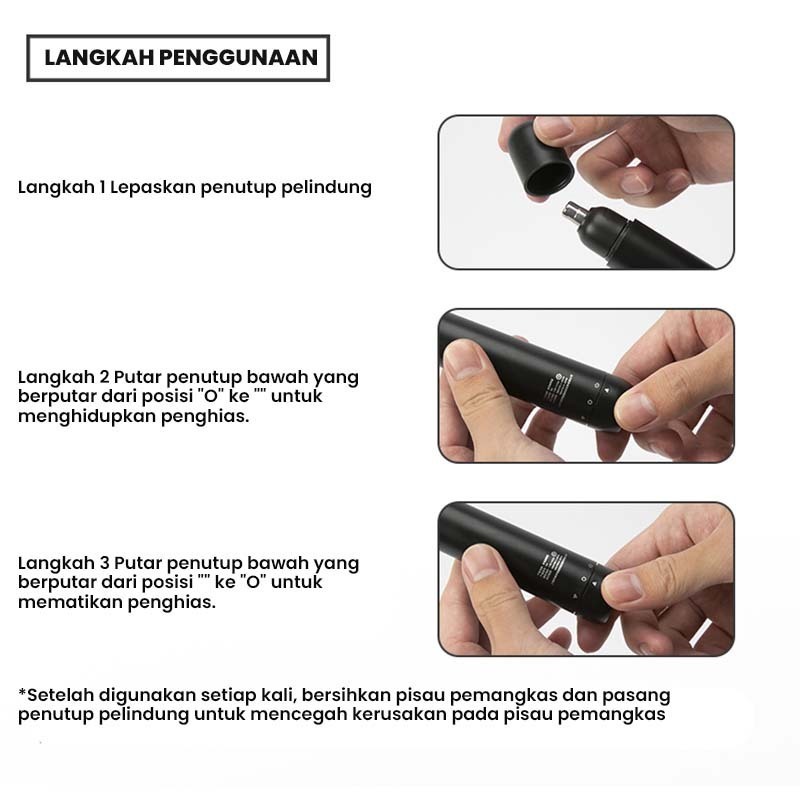 LANGKAH PENGGUNAAN

Langkah 1 Lepaskan penutup pelindung

Langkah 2 Putar penutup bawah yang berputar dari posisi "O" ke "" untuk menghidupkan penghias.

Langkah 3 Putar penutup bawah yang berputar dari posisi "" ke "O" untuk mematikan penghias.

*Setelah digunakan setiap kali, bersihkan pisau pemangkas dan pasang penutup pelindung untuk mencegah kerusakan pada pisau pemangkas